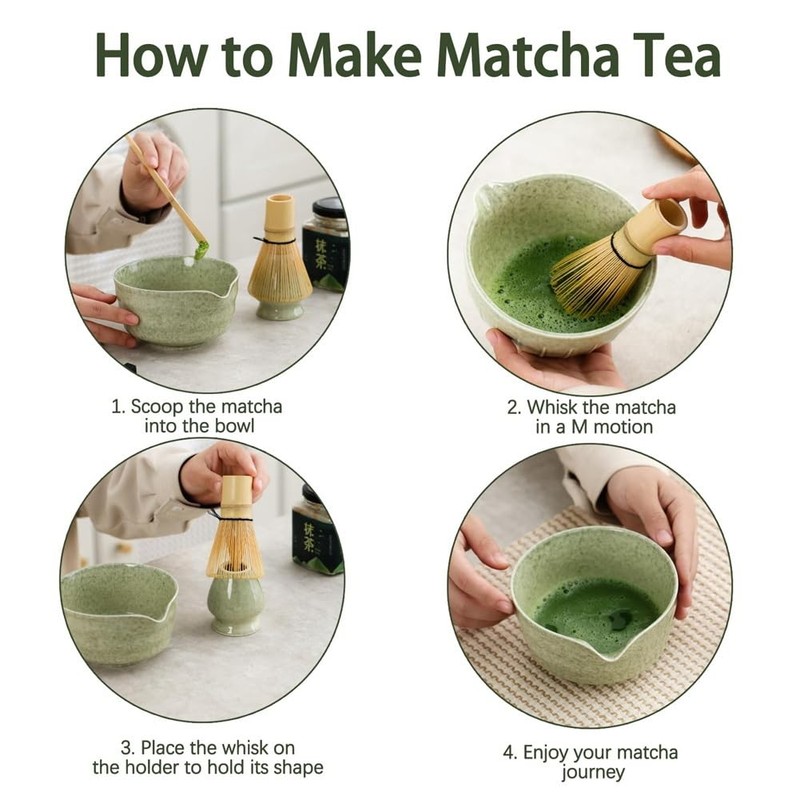 How to Make Matcha Tea

抹茶

1. Scoop the matcha into the bowl

2. Whisk the matcha in a M motion

抹茶

3. Place the whisk on the holder to hold its shape

4. Enjoy your matcha journey