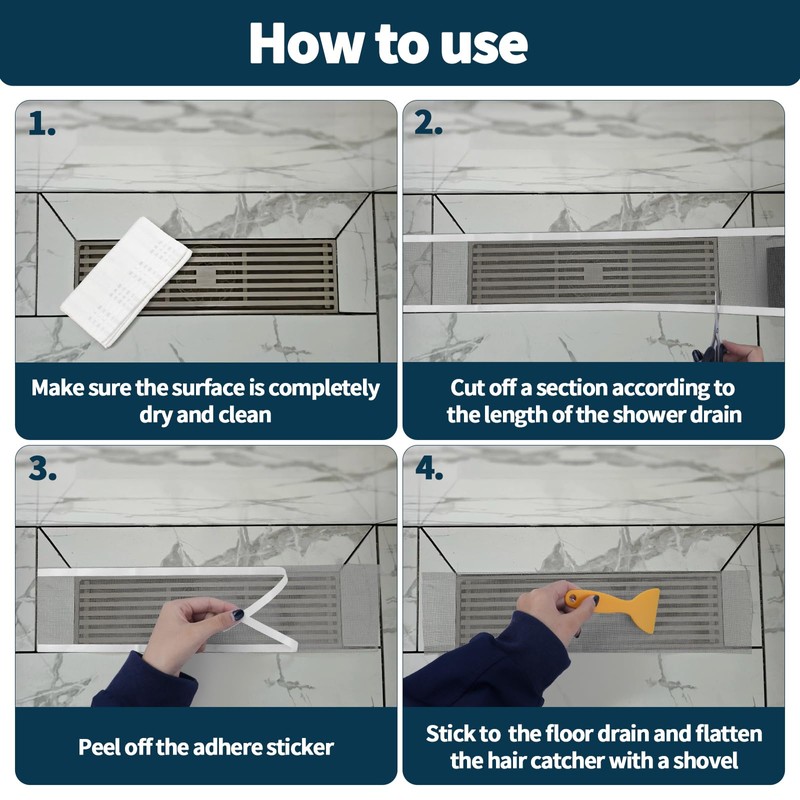 How to use

1.

Make sure the surface is completely dry and clean

2.

Cut off a section according to the length of the shower drain

3.

Peel off the adhere sticker

4.

Stick to the floor drain and flatten the hair catcher with a shovel