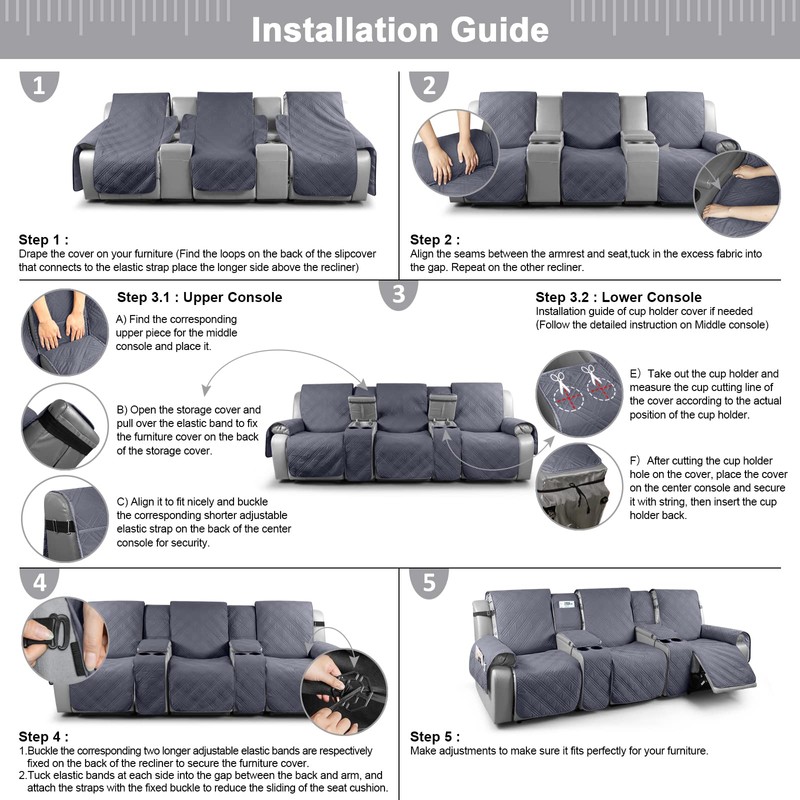 Installation Guide

1

Step 1 :
Drape the cover on your furniture (Find the loops on the back of the slipcover that connects to the elastic strap place the longer side above the recliner)

2

Step 2 :
Align the seams between the armrest and seat,tuck in the excess fabric into the gap. Repeat on the other recliner.

3

Step 3.1 : Upper Console

A) Find the corresponding upper piece for the middle console and place it.

B) Open the storage cover and pull over the elastic band to fix the furniture cover on the back of the storage cover.

C) Align it to fit nicely and buckle the corresponding shorter adjustable elastic strap on the back of the center console for security.

Step 3.2 : Lower Console
Installation guide of cup holder cover if needed (Follow the detailed instruction on Middle console)

E) Take out the cup holder and measure the cup cutting line of the cover according to the actual position of the cup holder.

F) After cutting the cup holder hole on the cover, place the cover on the center console and secure it with string, then insert the cup holder back.

4

Step 4 :
1.Buckle the corresponding two longer adjustable elastic bands are respectively fixed on the back of the recliner to secure the furniture cover.
2.Tuck elastic bands at each side into the gap between the back and arm, and attach the straps with the fixed buckle to reduce the sliding of the seat cushion.

5

Step 5 :
Make adjustments to make sure it fits perfectly for your furniture.