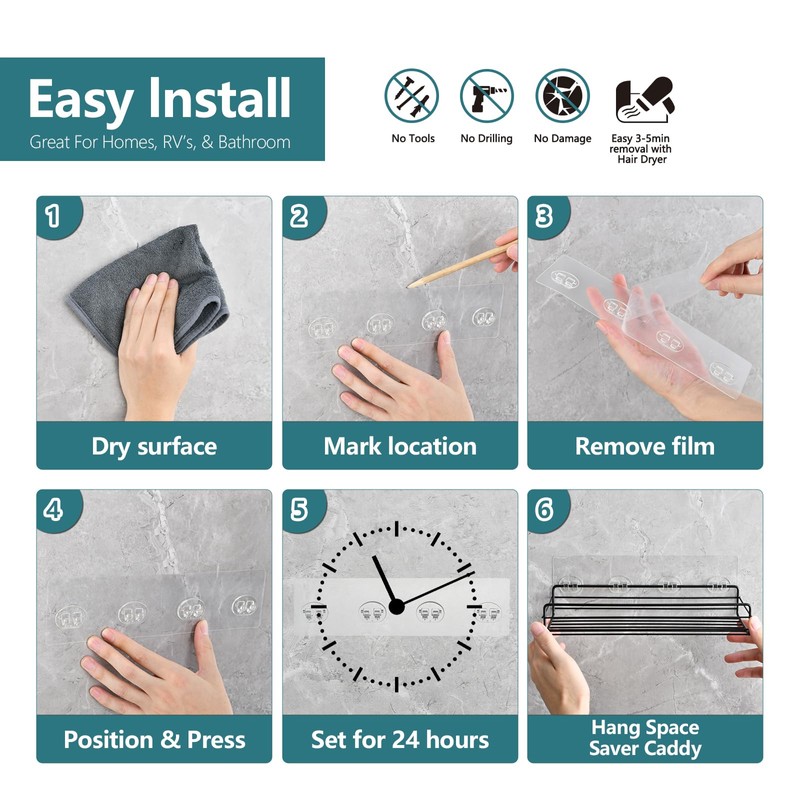 Easy Install
Great For Homes, RV's, & Bathroom

No Tools
No Drilling
No Damage
Easy 3-5min removal with Hair Dryer

1
Dry surface

2
Mark location

3
Remove film

4
Position & Press

5
Set for 24 hours

6
Hang Space Saver Caddy