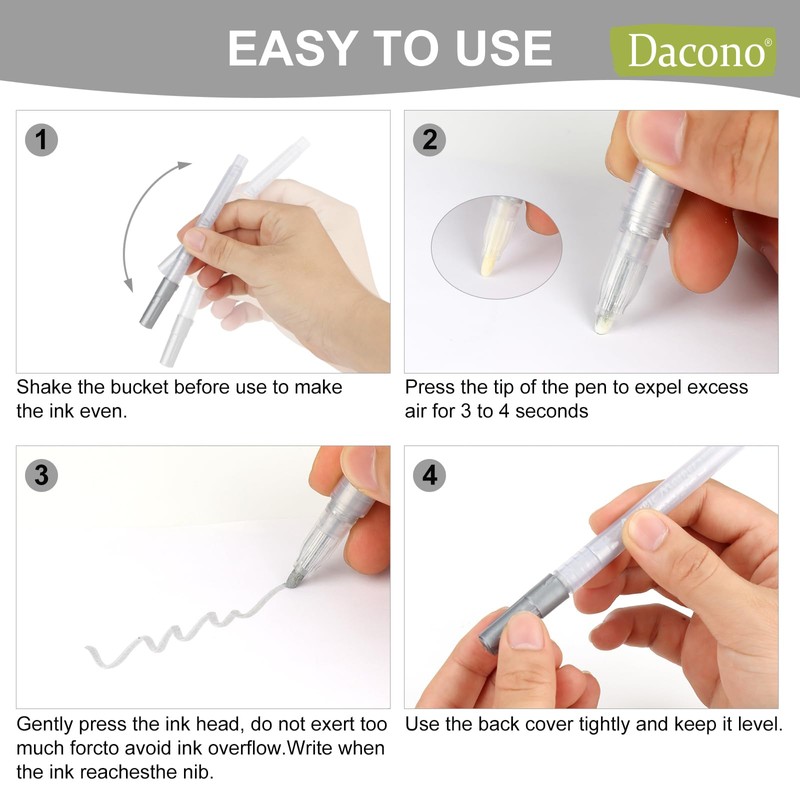 EASY TO USE

Dacono®

1

Shake the bucket before use to make the ink even.

2

Press the tip of the pen to expel excess air for 3 to 4 seconds

3

Gently press the ink head, do not exert too much forcto avoid ink overflow.Write when the ink reachesthe nib.

4

Use the back cover tightly and keep it level.