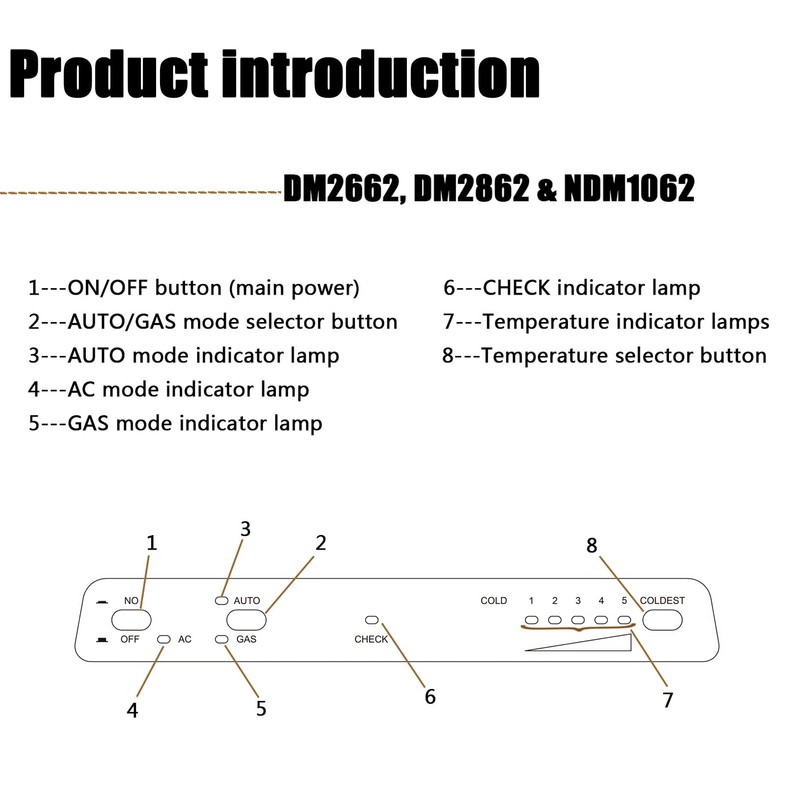 Product introduction

DM2662, DM2862 & NDM1062

1---ON/OFF button (main power)
2---AUTO/GAS mode selector button
3---AUTO mode indicator lamp
4---AC mode indicator lamp
5---GAS mode indicator lamp

6---CHECK indicator lamp
7---Temperature indicator lamps
8---Temperature selector button

1
3
2
8
NO
AUTO
COLD 1 2 3 4 5 COLDEST
OFF
AC
GAS
CHECK
4
5
6
7