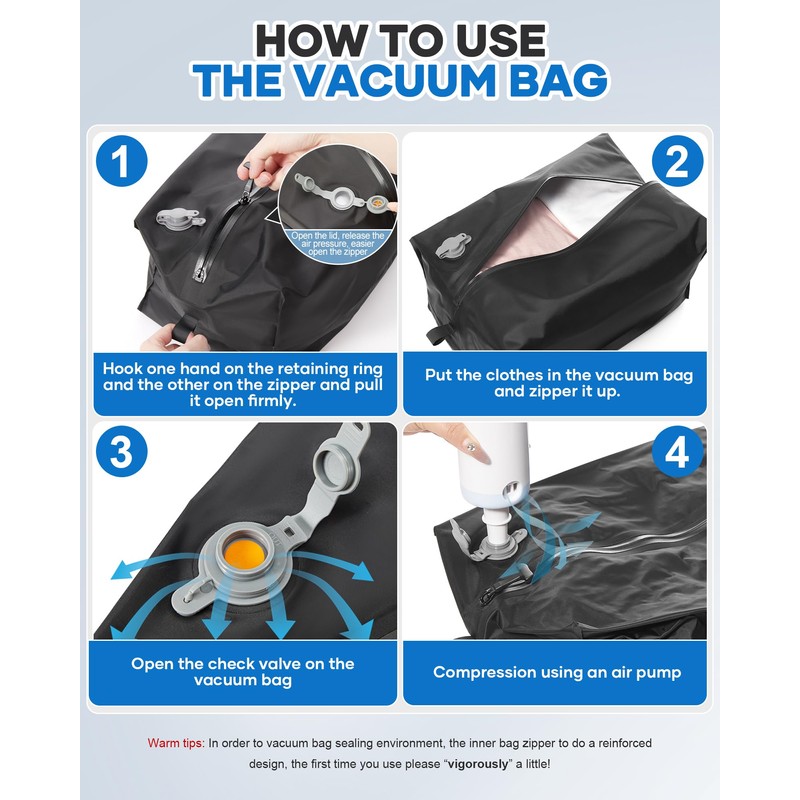 HOW TO USE
THE VACUUM BAG

1

Open the lid, release the air pressure, easier open the zipper

Hook one hand on the retaining ring and the other on the zipper and pull it open firmly.

2

Put the clothes in the vacuum bag and zipper it up.

3

Open the check valve on the vacuum bag

4

Compression using an air pump

Warm tips: In order to vacuum bag sealing environment, the inner bag zipper to do a reinforced design, the first time you use please "vigorously" a little!