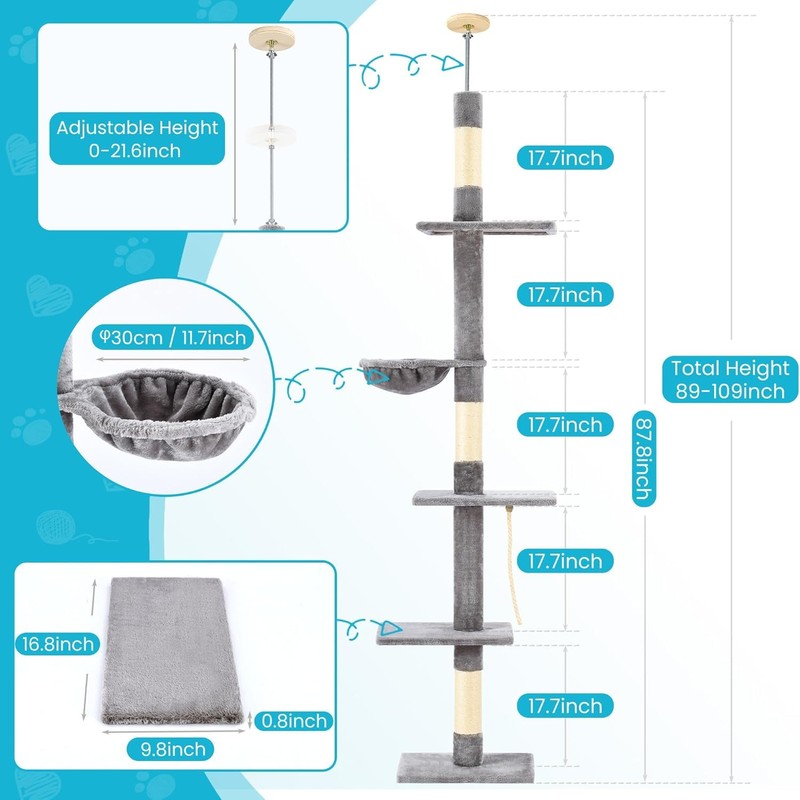 Adjustable Height
0-21.6inch

φ30cm / 11.7inch

16.8inch
0.8inch
9.8inch

17.7inch
17.7inch
17.7inch
17.7inch
17.7inch

87.8inch

Total Height
89-109inch