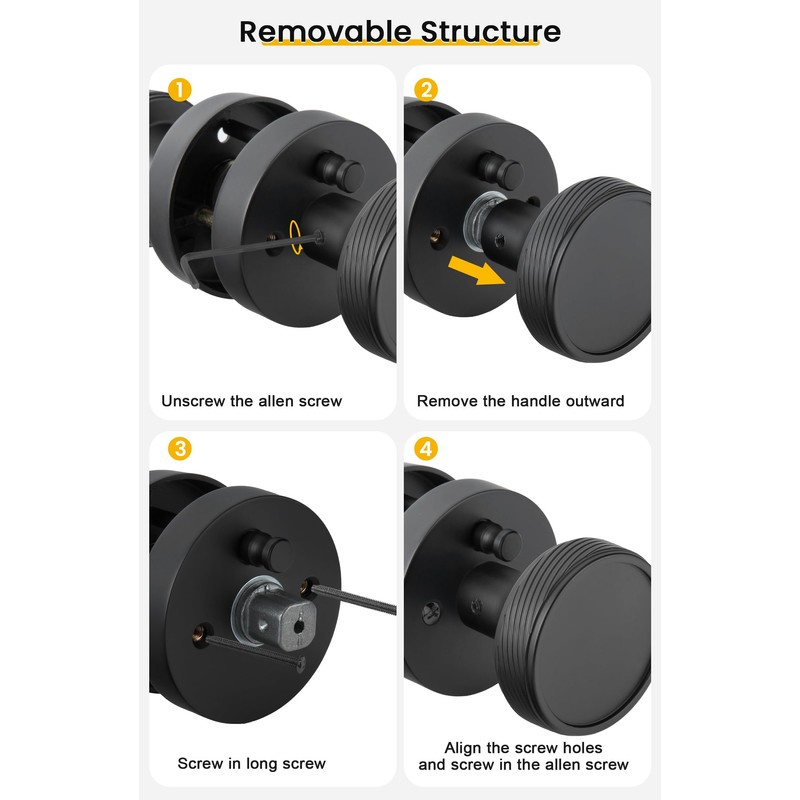 Removable Structure

1

Unscrew the allen screw

2

Remove the handle outward

3

Screw in long screw

4

Align the screw holes and screw in the allen screw