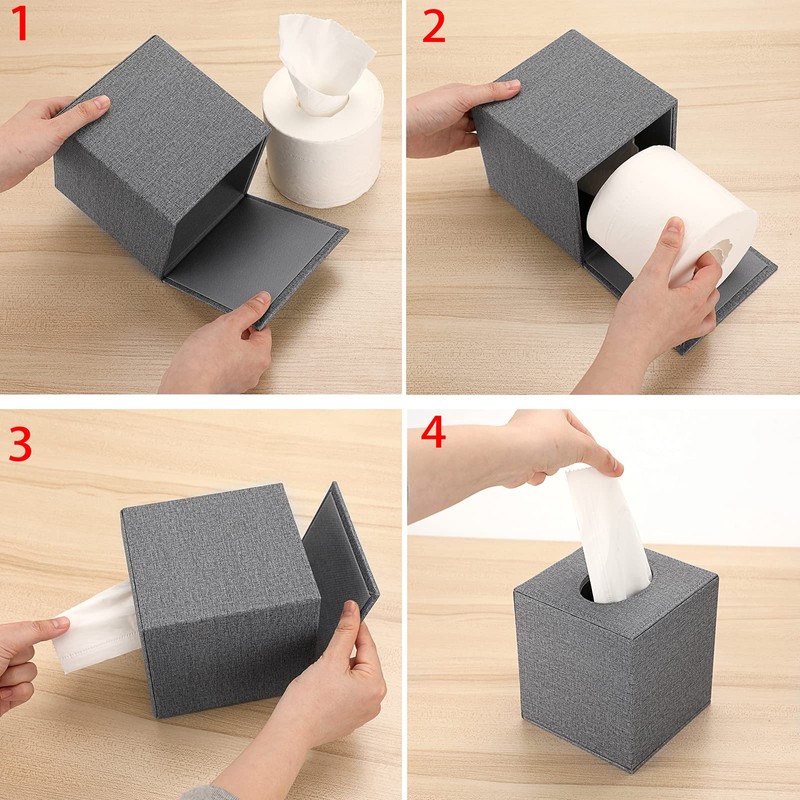 1

2

3

4