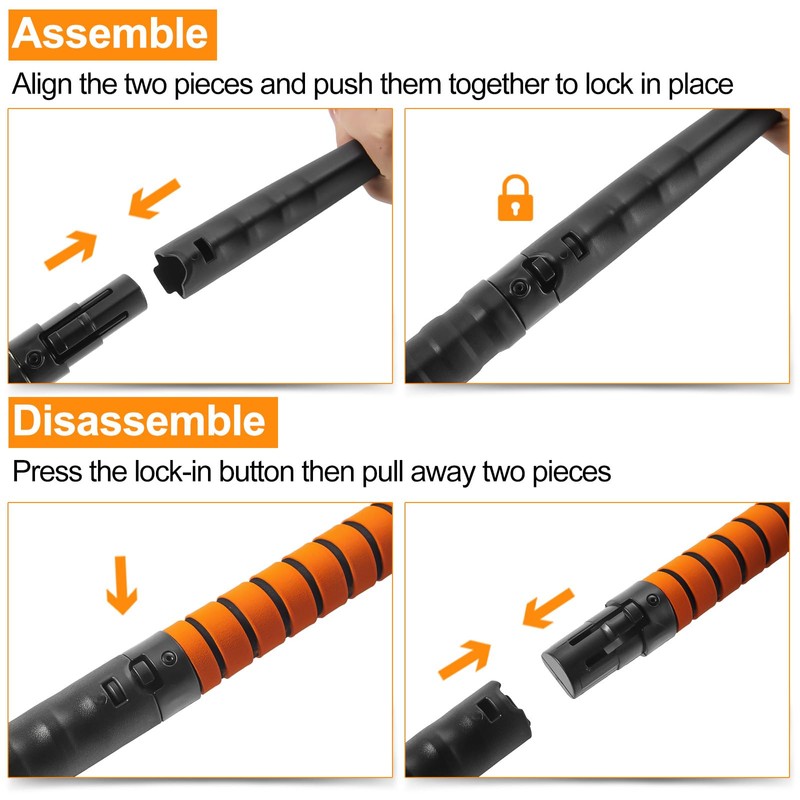 Assemble

Align the two pieces and push them together to lock in place

Disassemble

Press the lock-in button then pull away two pieces