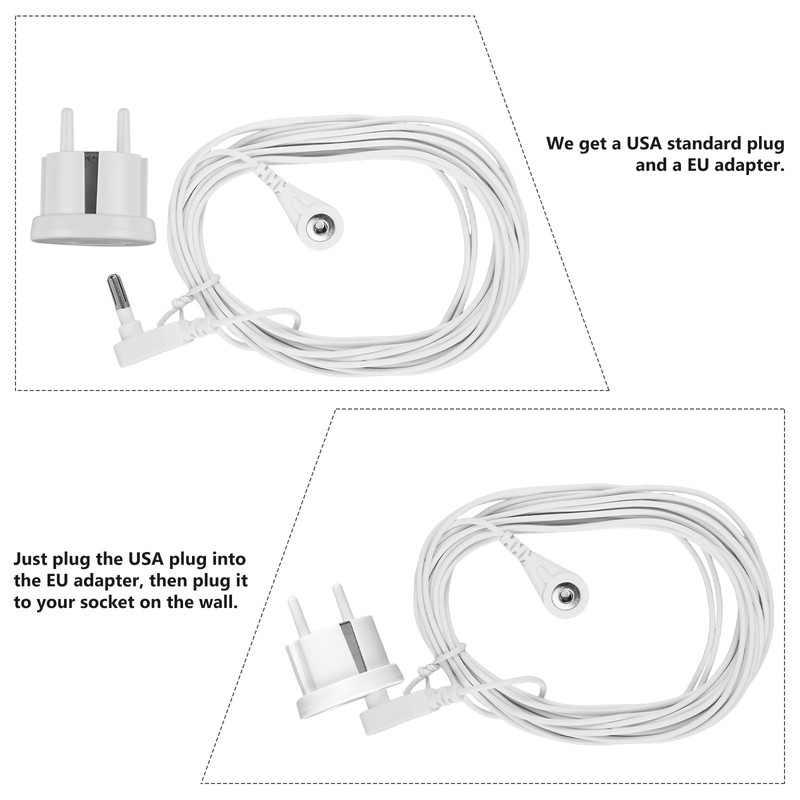 We get a USA standard plug and a EU adapter.

Just plug the USA plug into the EU adapter, then plug it to your socket on the wall.