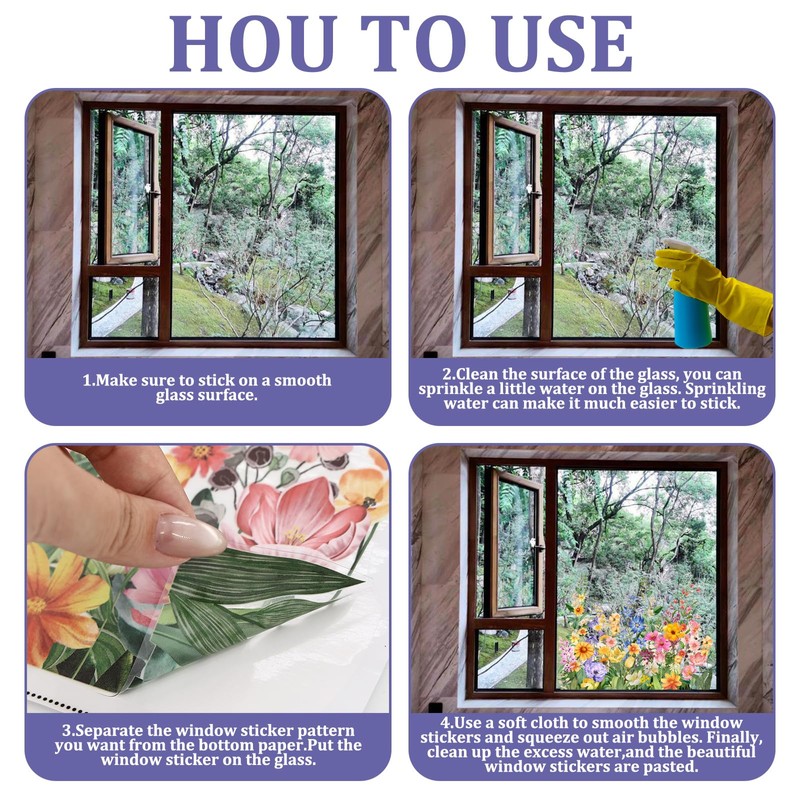 HOU TO USE

1.Make sure to stick on a smooth glass surface.

2.Clean the surface of the glass, you can sprinkle a little water on the glass. Sprinkling water can make it much easier to stick.

3.Separate the window sticker pattern you want from the bottom paper.Put the window sticker on the glass.

4.Use a soft cloth to smooth the window stickers and squeeze out air bubbles. Finally, clean up the excess water,and the beautiful window stickers are pasted.