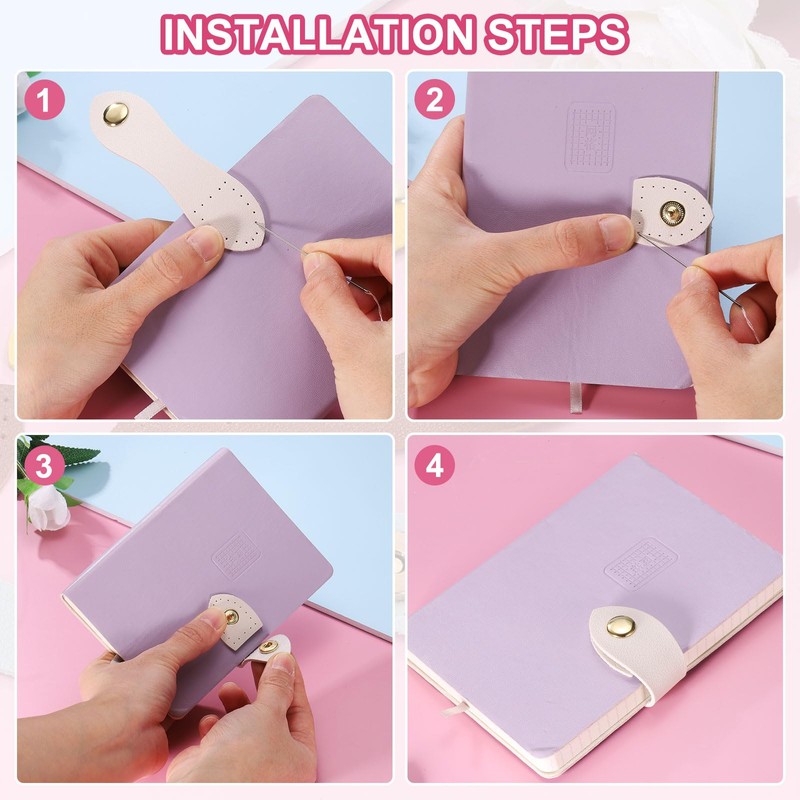 INSTALLATION STEPS

1

2

3

4