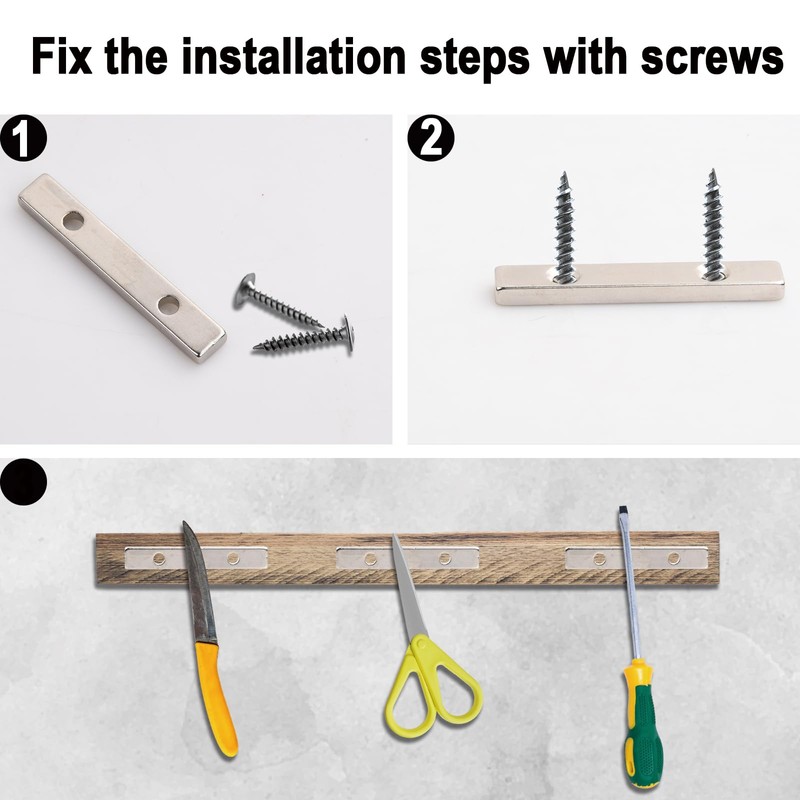 Fix the installation steps with screws

1

2