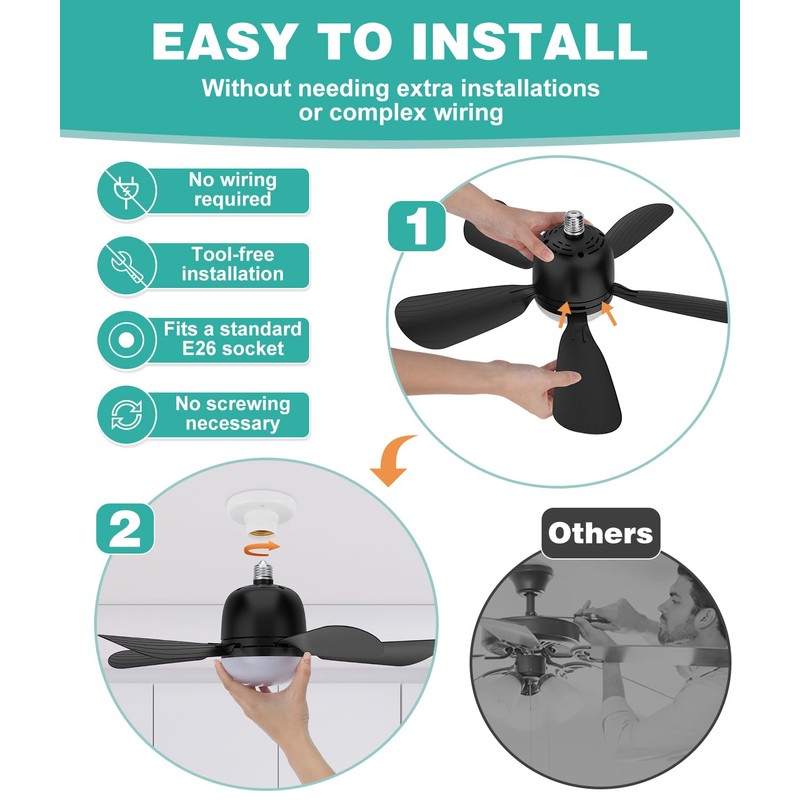 EASY TO INSTALL
Without needing extra installations or complex wiring

No wiring required

Tool-free installation

Fits a standard E26 socket

No screwing necessary

1

2

Others