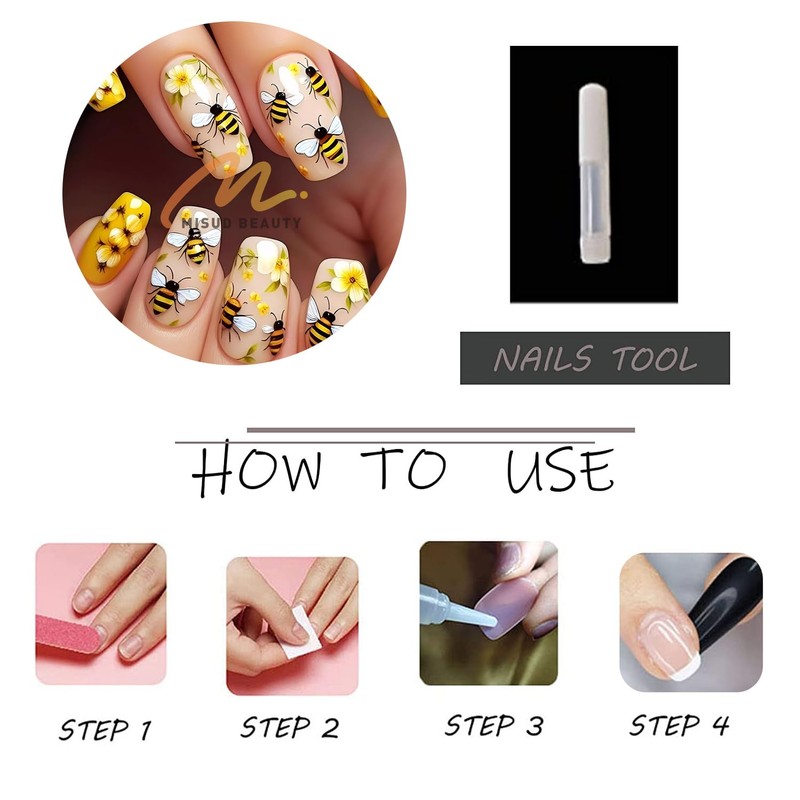 MISUU BEAUTY

NAILS TOOL

HOW TO USE

STEP 1

STEP 2

STEP 3

STEP 4