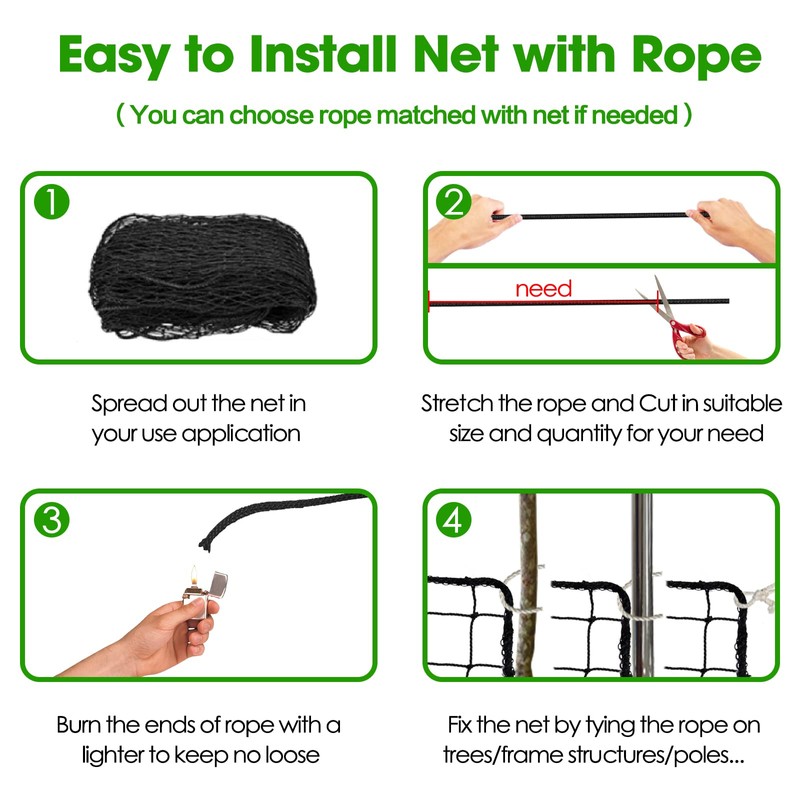 Easy to Install Net with Rope

( You can choose rope matched with net if needed )

1

Spread out the net in your use application

2

need

Stretch the rope and Cut in suitable size and quantity for your need

3

Burn the ends of rope with a lighter to keep no loose

4

Fix the net by tying the rope on trees/frame structures/poles...