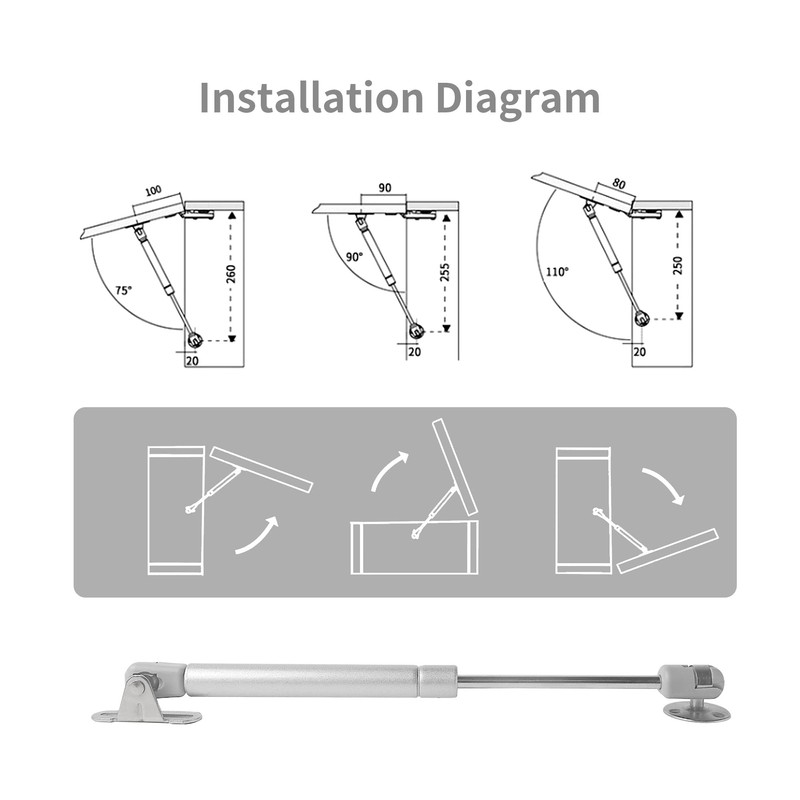 Installation Diagram

100
75°
260
20

90
90°
255
20

80
110°
250
20