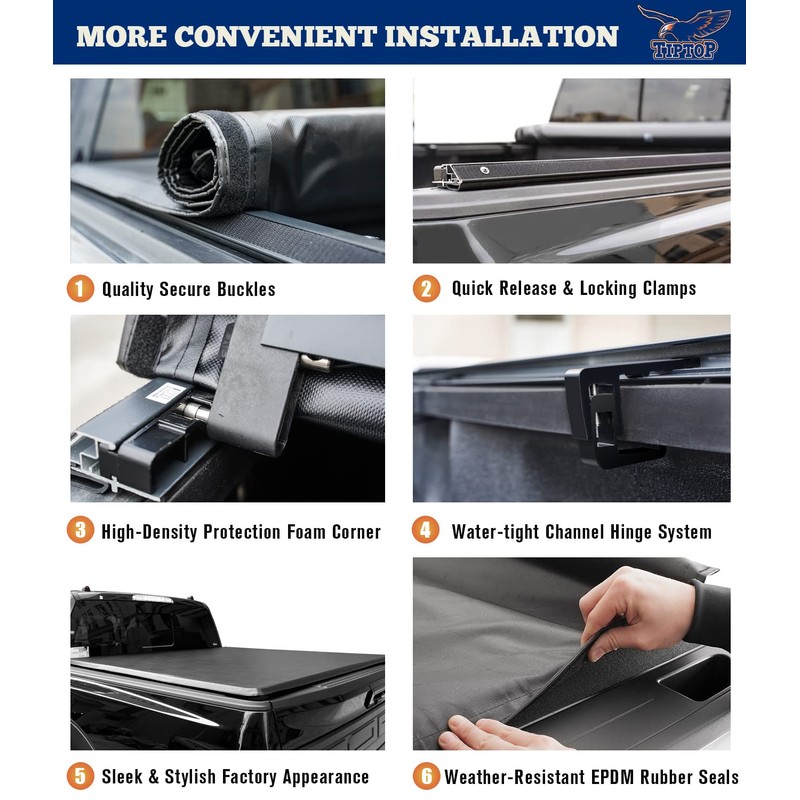 MORE CONVENIENT INSTALLATION

TIPTOP

1 Quality Secure Buckles

2 Quick Release & Locking Clamps

3 High-Density Protection Foam Corner

4 Water-tight Channel Hinge System

5 Sleek & Stylish Factory Appearance

6 Weather-Resistant EPDM Rubber Seals