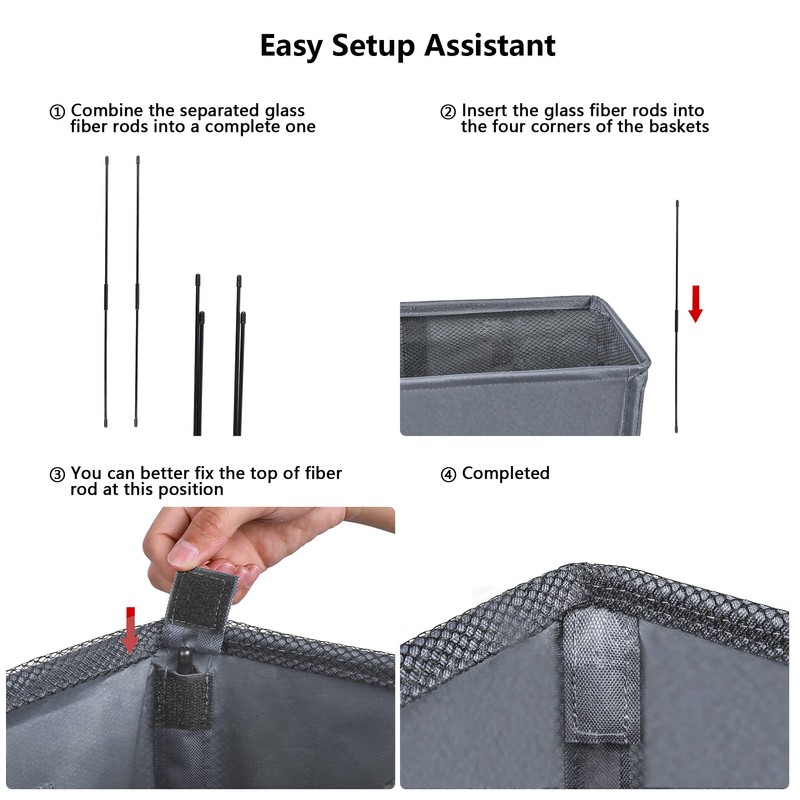 Easy Setup Assistant

① Combine the separated glass fiber rods into a complete one

② Insert the glass fiber rods into the four corners of the baskets

③ You can better fix the top of fiber rod at this position

④ Completed