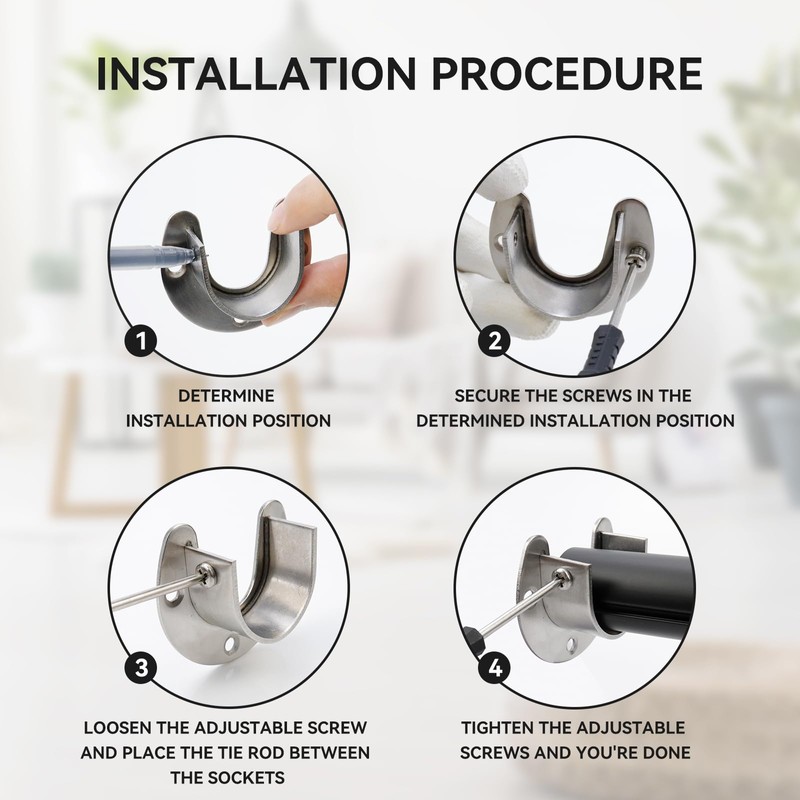 INSTALLATION PROCEDURE

1

DETERMINE INSTALLATION POSITION

2

SECURE THE SCREWS IN THE DETERMINED INSTALLATION POSITION

3

LOOSEN THE ADJUSTABLE SCREW AND PLACE THE TIE ROD BETWEEN THE SOCKETS

4

TIGHTEN THE ADJUSTABLE SCREWS AND YOU'RE DONE