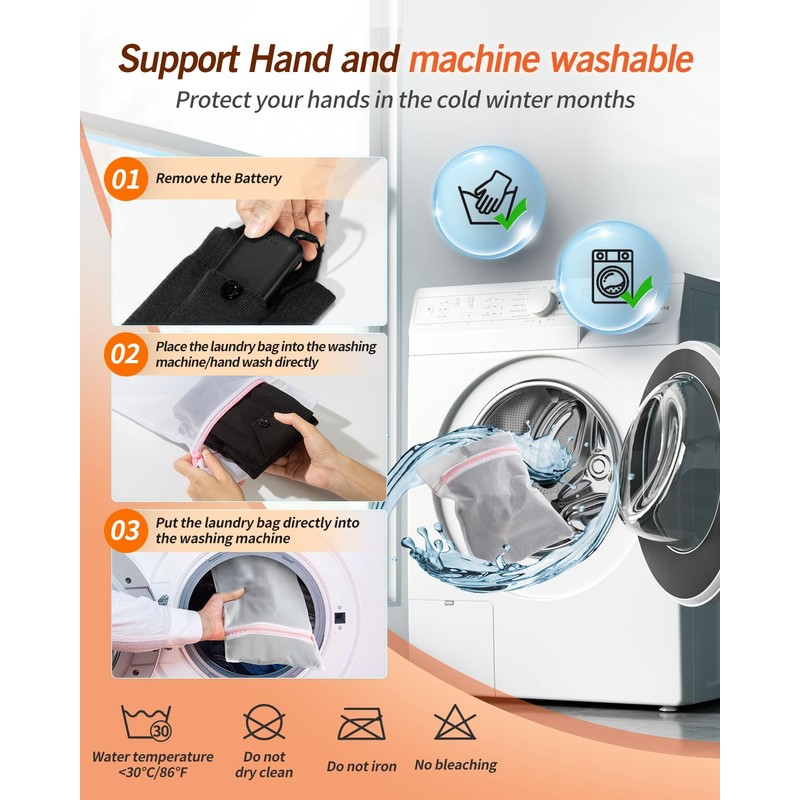 Support Hand and machine washable
Protect your hands in the cold winter months

01 Remove the Battery

02 Place the laundry bag into the washing machine/hand wash directly

03 Put the laundry bag directly into the washing machine

30

Water temperature <30°C/86°F

Do not dry clean

Do not iron

No bleaching