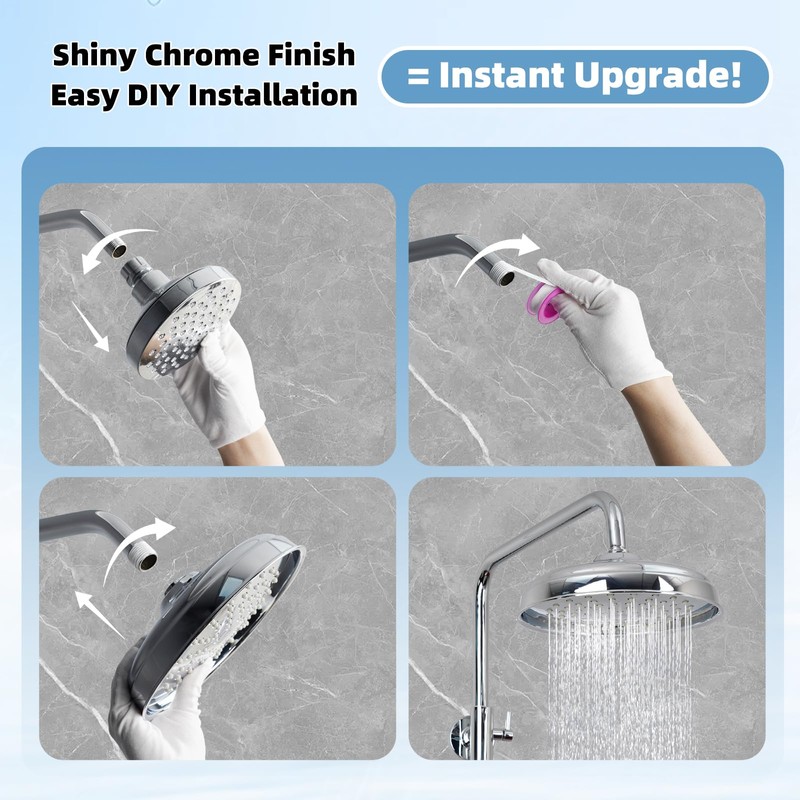 Shiny Chrome Finish
Easy DIY Installation

= Instant Upgrade!