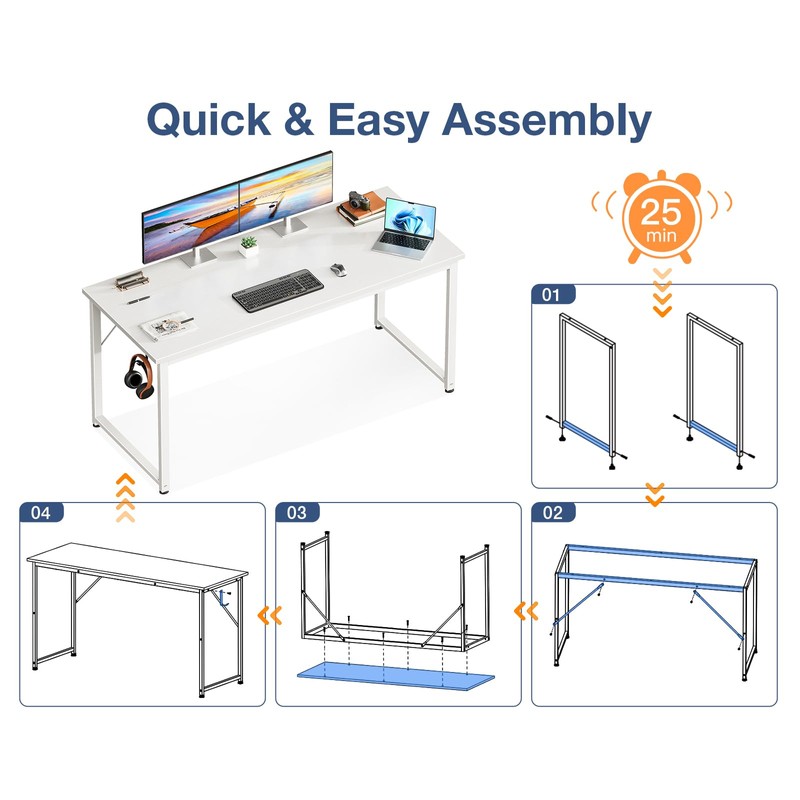 Quick & Easy Assembly

25
min

01

02

03

04