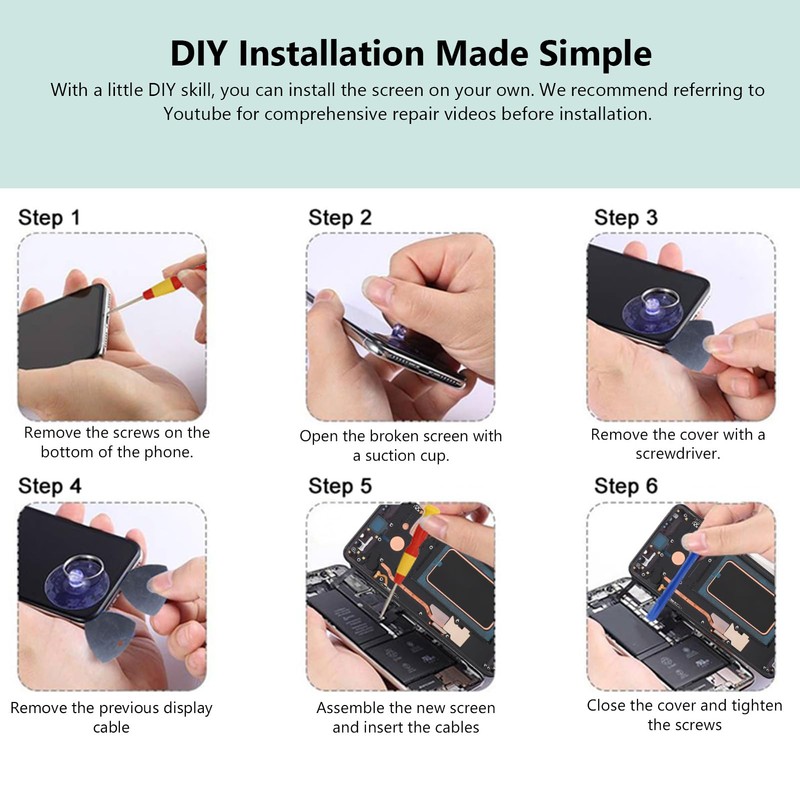 DIY Installation Made Simple

With a little DIY skill, you can install the screen on your own. We recommend referring to Youtube for comprehensive repair videos before installation.

Step 1

Remove the screws on the bottom of the phone.

Step 2

Open the broken screen with a suction cup.

Step 3

Remove the cover with a screwdriver.

Step 4

Remove the previous display cable

Step 5

Assemble the new screen and insert the cables

Step 6

Close the cover and tighten the screws