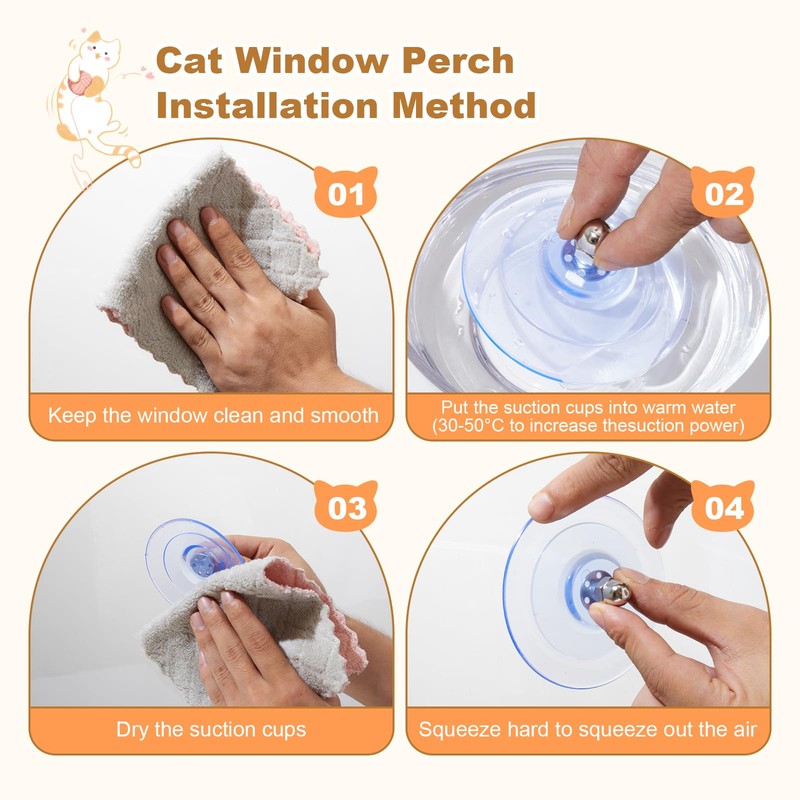 Cat Window Perch
Installation Method

01

Keep the window clean and smooth

02

Put the suction cups into warm water (30-50°C to increase thesuction power)

03

Dry the suction cups

04

Squeeze hard to squeeze out the air