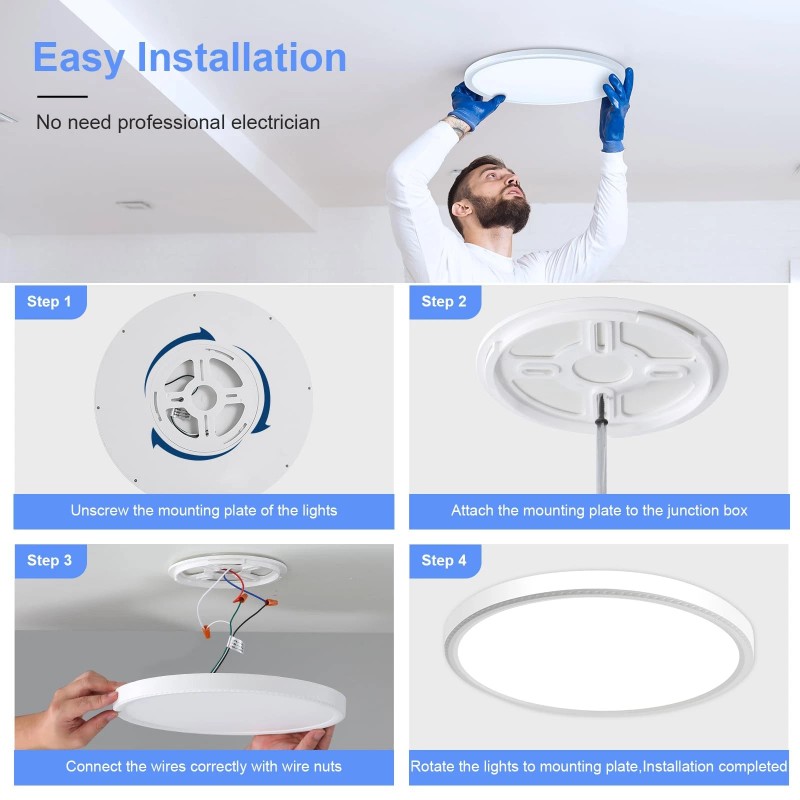 Easy Installation

No need professional electrician

Step 1

Unscrew the mounting plate of the lights

Step 2

Attach the mounting plate to the junction box

Step 3

Connect the wires correctly with wire nuts

Step 4

Rotate the lights to mounting plate,Installation completed