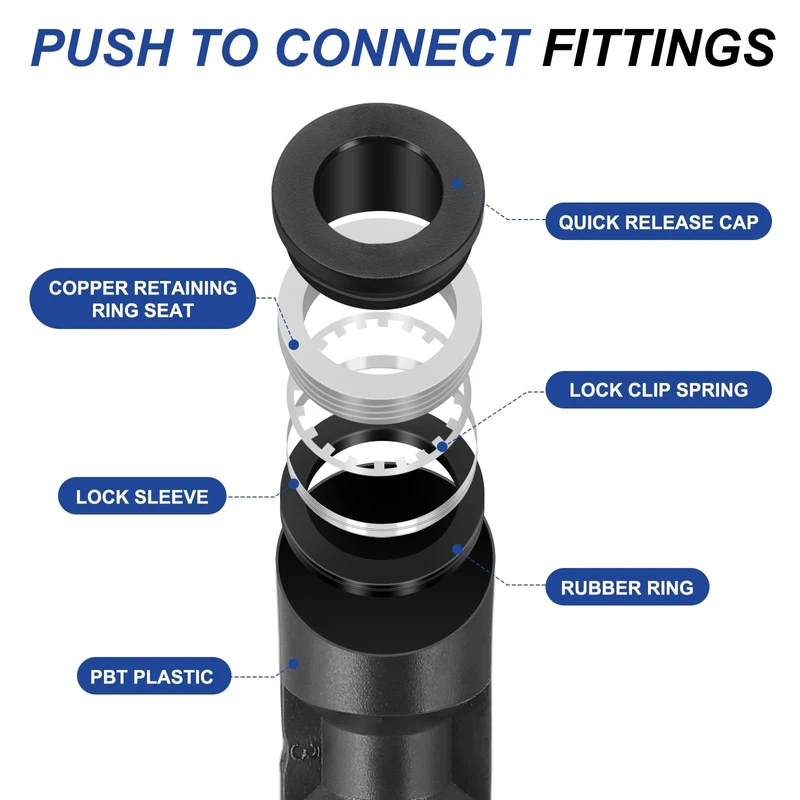 PUSH TO CONNECT FITTINGS

QUICK RELEASE CAP

COPPER RETAINING RING SEAT

LOCK CLIP SPRING

LOCK SLEEVE

RUBBER RING

PBT PLASTIC