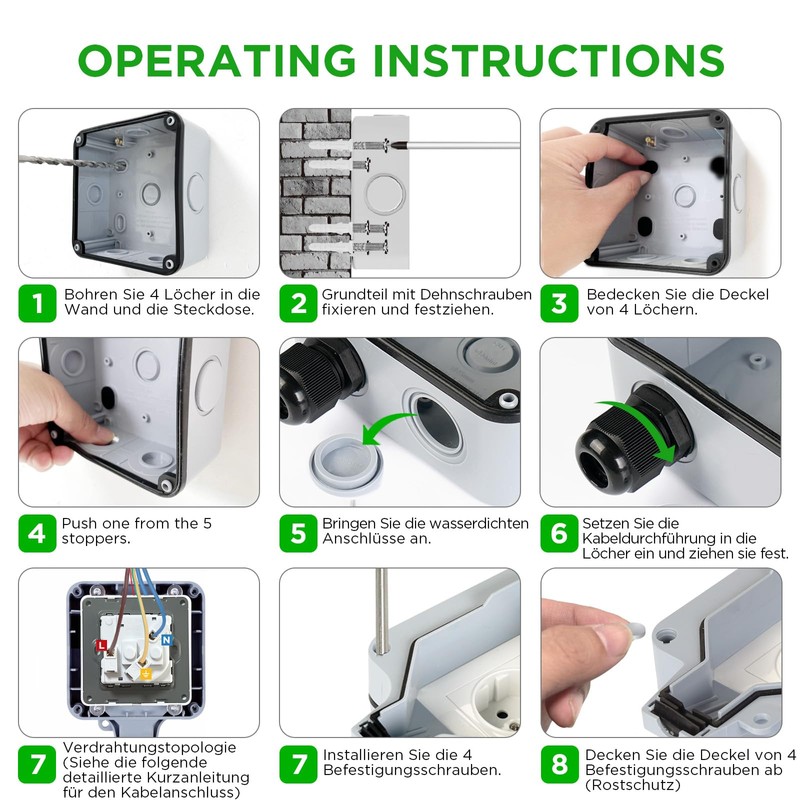 OPERATING INSTRUCTIONS

1 Bohren Sie 4 Löcher in die Wand und die Steckdose.

2 Grundteil mit Dehnschrauben fixieren und festziehen.

3 Bedecken Sie die Deckel von 4 Löchern.

4 Push one from the 5 stoppers.

5 Bringen Sie die wasserdichten Anschlüsse an.

6 Setzen Sie die Kabeldurchführung in die Löcher ein und ziehen sie fest.

L N

7 Verdrahtungstopologie (Siehe die folgende detaillierte Kurzanleitung für den Kabelanschluss)

7 Installieren Sie die 4 Befestigungsschrauben.

8 Decken Sie die Deckel von 4 Befestigungsschrauben ab (Rostschutz)