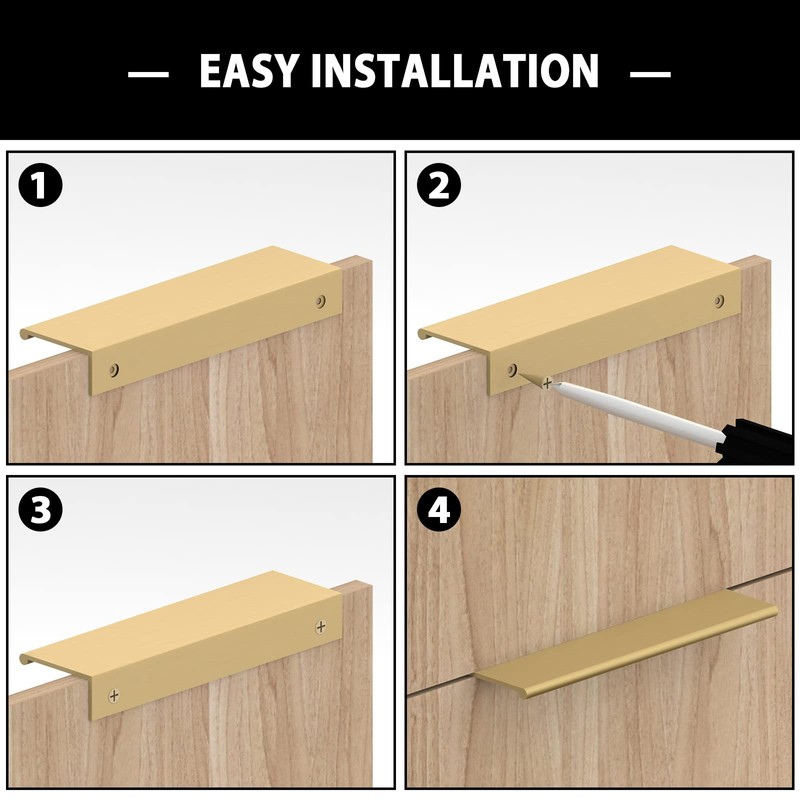 — EASY INSTALLATION —

1

2

3

4