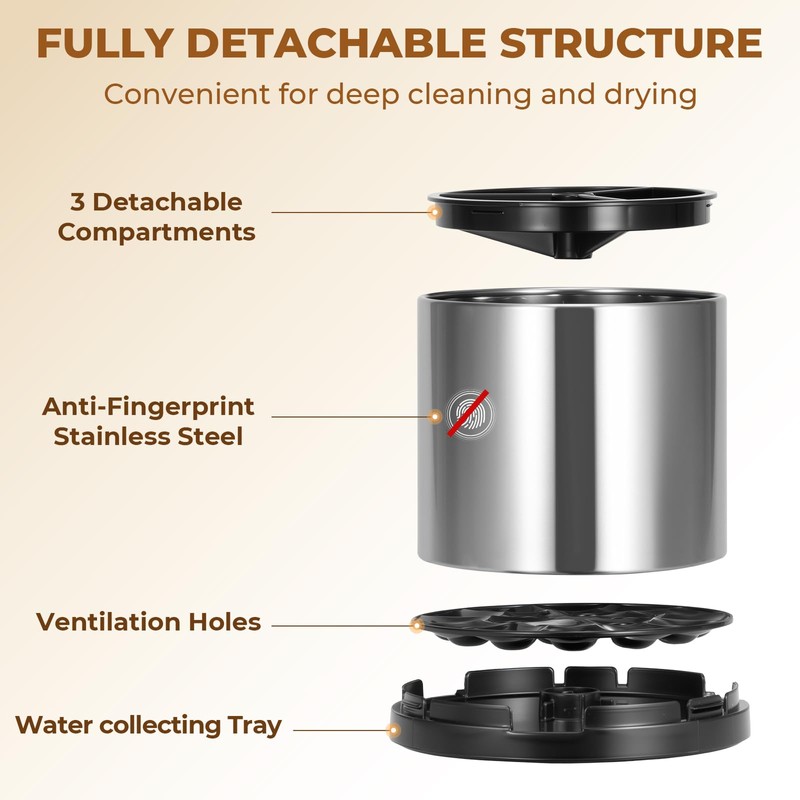 FULLY DETACHABLE STRUCTURE
Convenient for deep cleaning and drying

3 Detachable Compartments

Anti-Fingerprint Stainless Steel

Ventilation Holes

Water collecting Tray