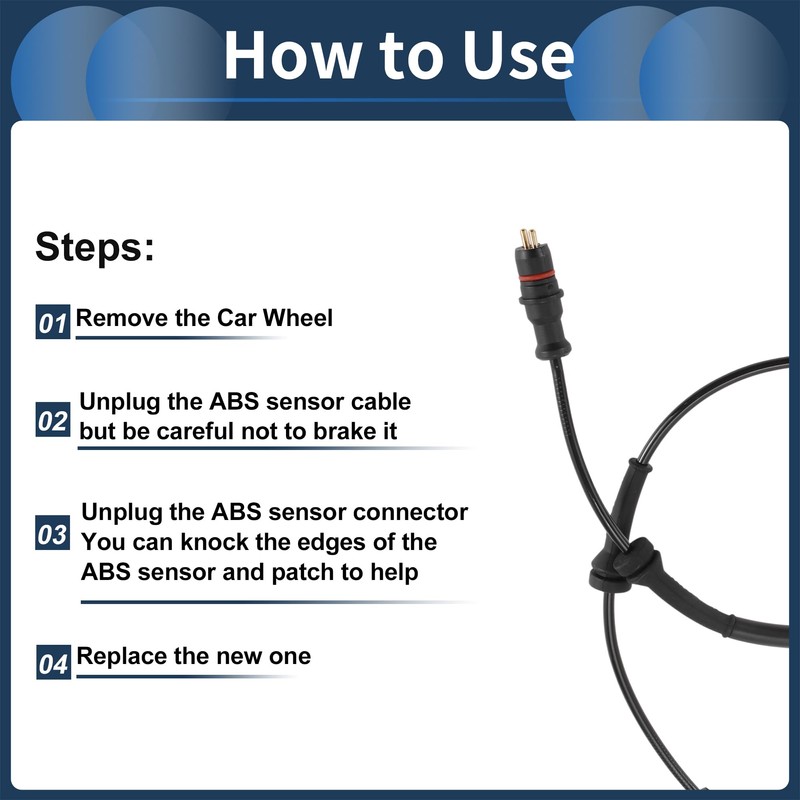 How to Use

Steps:

01 Remove the Car Wheel

02 Unplug the ABS sensor cable but be careful not to brake it

03 Unplug the ABS sensor connector You can knock the edges of the ABS sensor and patch to help

04 Replace the new one