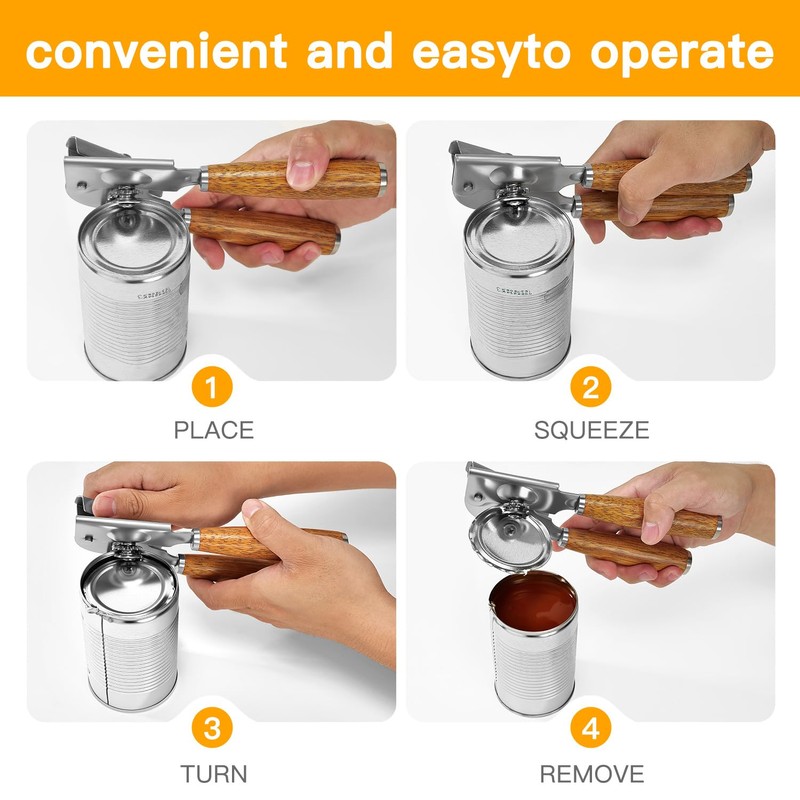 convenient and easyto operate

1
PLACE

2
SQUEEZE

3
TURN

4
REMOVE