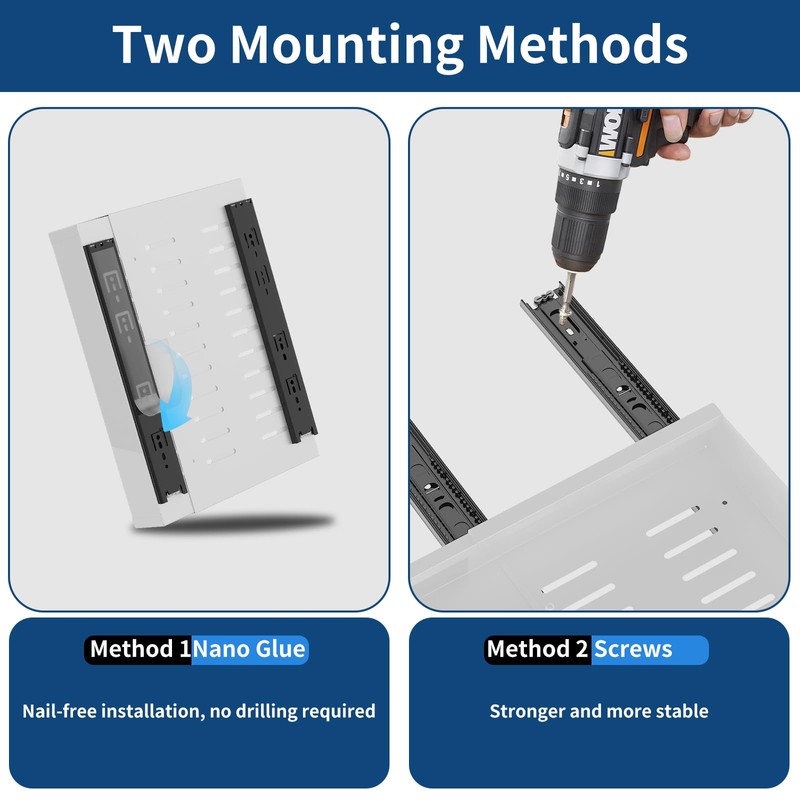 Two Mounting Methods

WORX

Method 1 Nano Glue

Nail-free installation, no drilling required

Method 2 Screws

Stronger and more stable