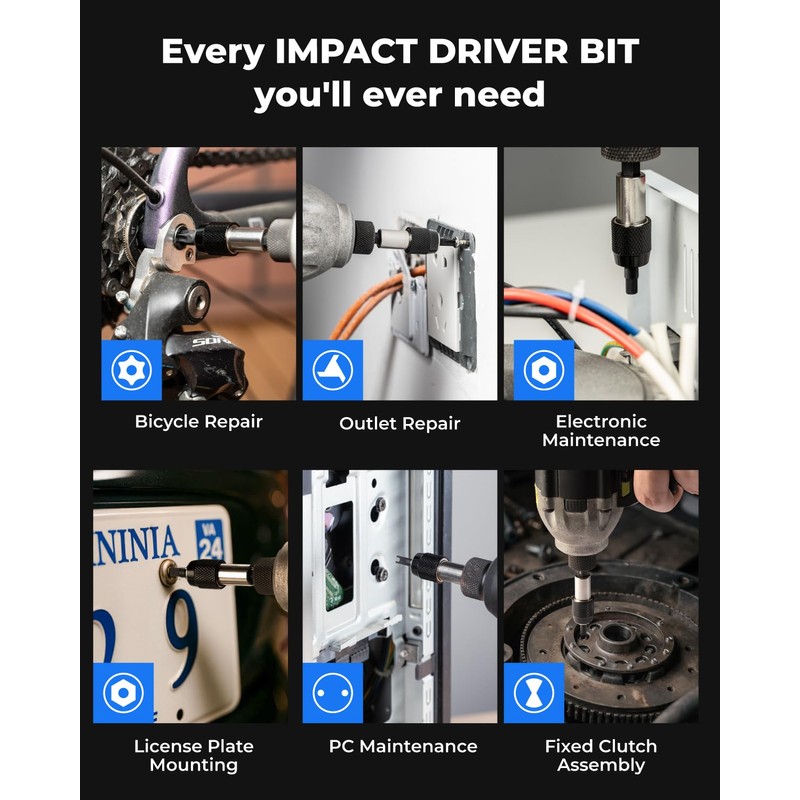 Every IMPACT DRIVER BIT you'll ever need

SORA

Bicycle Repair

Outlet Repair

Electronic Maintenance

INIA VA 24

9

License Plate Mounting

PC Maintenance

Fixed Clutch Assembly