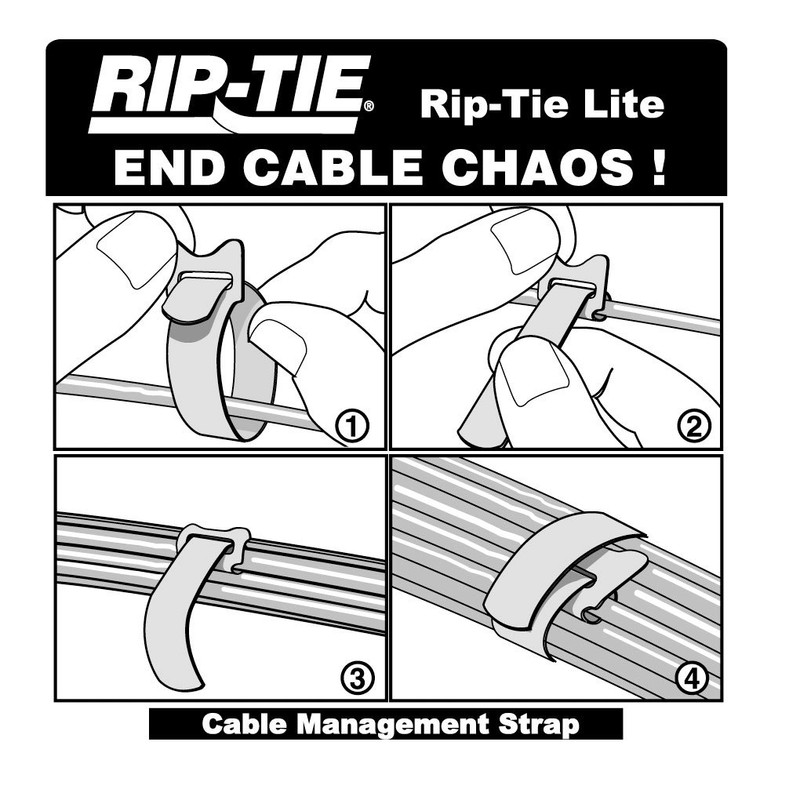 RIP-TIE®

Rip-Tie Lite

END CABLE CHAOS !

①

②

③

④

Cable Management Strap