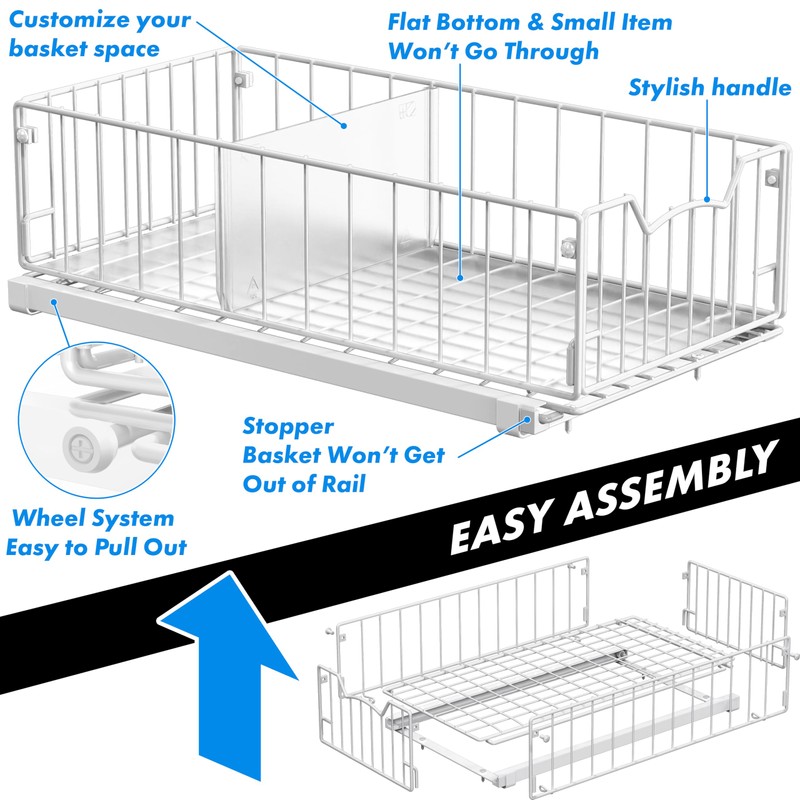 Customize your basket space

Flat Bottom & Small Item Won't Go Through

Stylish handle

Stopper Basket Won't Get Out of Rail

Wheel System Easy to Pull Out

EASY ASSEMBLY