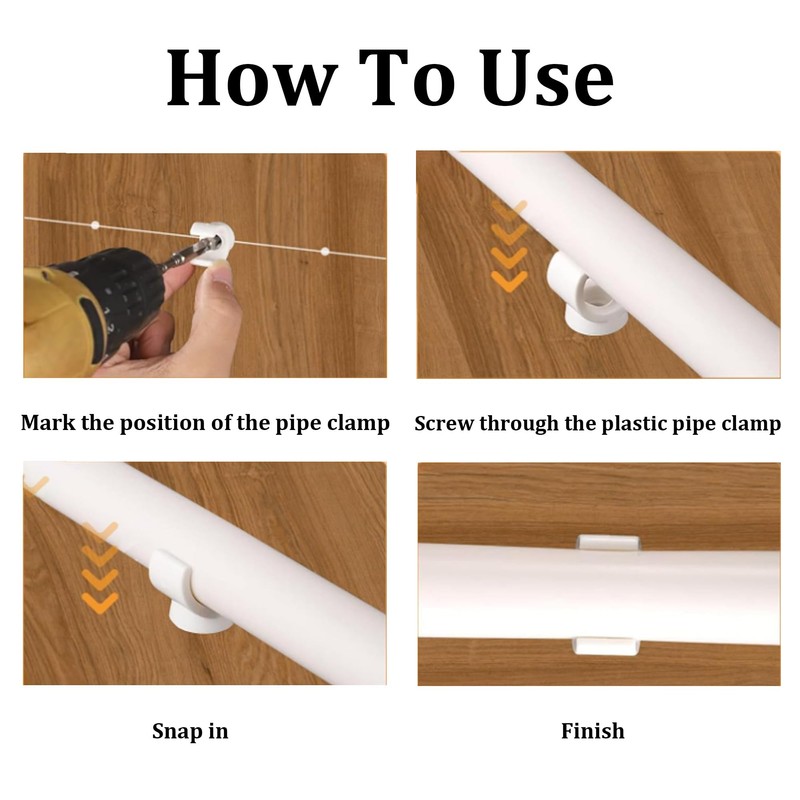 How To Use

Mark the position of the pipe clamp

Screw through the plastic pipe clamp

Snap in

Finish