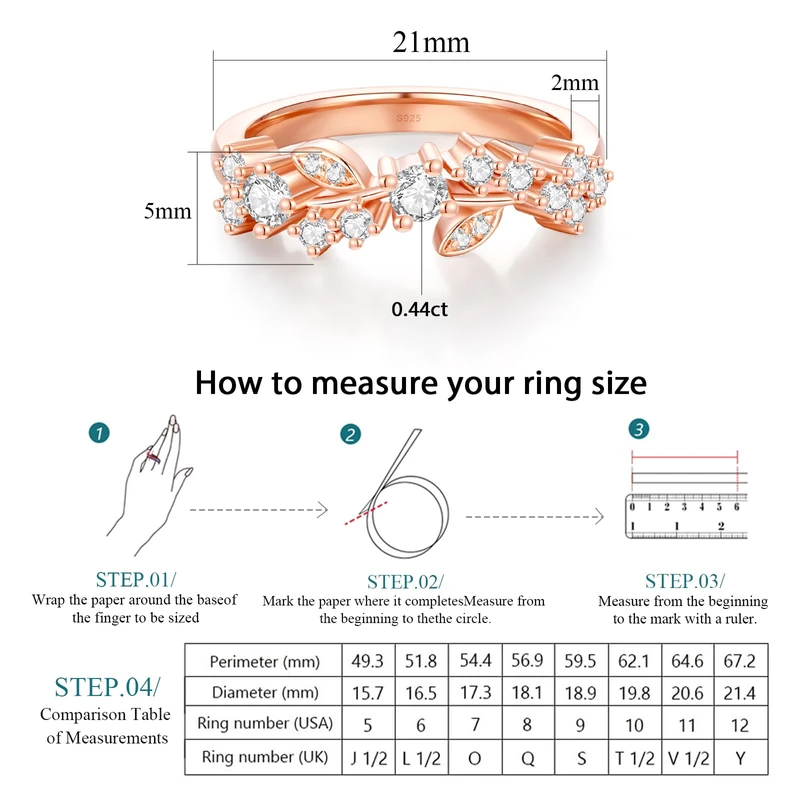 21mm
2mm
S925
5mm
0.44ct

How to measure your ring size

1
2
3

0 1 2 3 4 5 6
1 1 2

STEP.01/
Wrap the paper around the baseof the finger to be sized

STEP.02/
Mark the paper where it completesMeasure from the beginning to thethe circle.

STEP.03/
Measure from the beginning to the mark with a ruler.

STEP.04/
Comparison Table of Measurements

| Perimeter (mm) | 49.3 | 51.8 | 54.4 | 56.9 | 59.5 | 62.1 | 64.6 | 67.2 |
|---|---|---|---|---|---|---|---|---|
| Diameter (mm) | 15.7 | 16.5 | 17.3 | 18.1 | 18.9 | 19.8 | 20.6 | 21.4 |
| Ring number (USA) | 5 | 6 | 7 | 8 | 9 | 10 | 11 | 12 |
| Ring number (UK) | J 1/2 | L 1/2 | O | Q | S | T 1/2 | V 1/2 | Y |