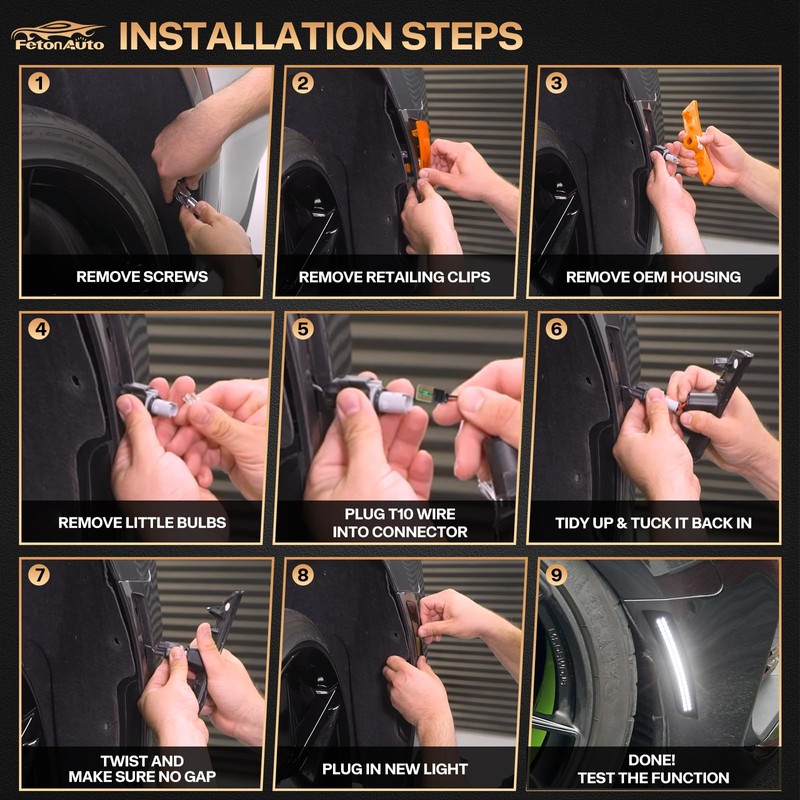 FetonAuto INSTALLATION STEPS

1
REMOVE SCREWS

2
REMOVE RETAILING CLIPS

3
REMOVE OEM HOUSING

4
REMOVE LITTLE BULBS

5
PLUG T10 WIRE INTO CONNECTOR

6
TIDY UP & TUCK IT BACK IN

7
TWIST AND MAKE SURE NO GAP

8
PLUG IN NEW LIGHT

9
DONE! TEST THE FUNCTION