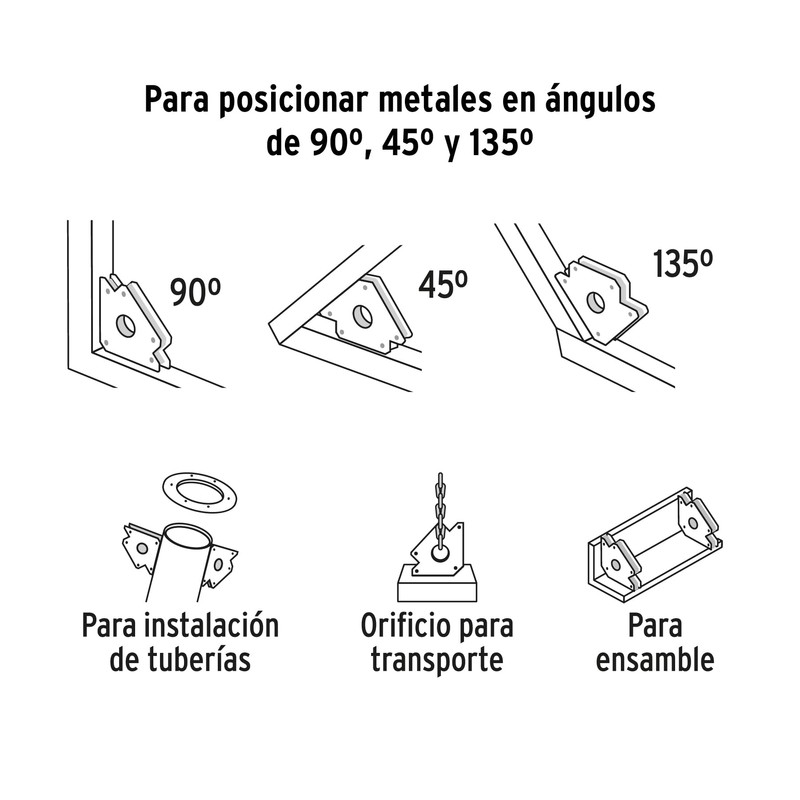 Para posicionar metales en ángulos de 90º, 45º y 135º

90º

45º

135º

Para instalación de tuberías

Orificio para transporte

Para ensamble