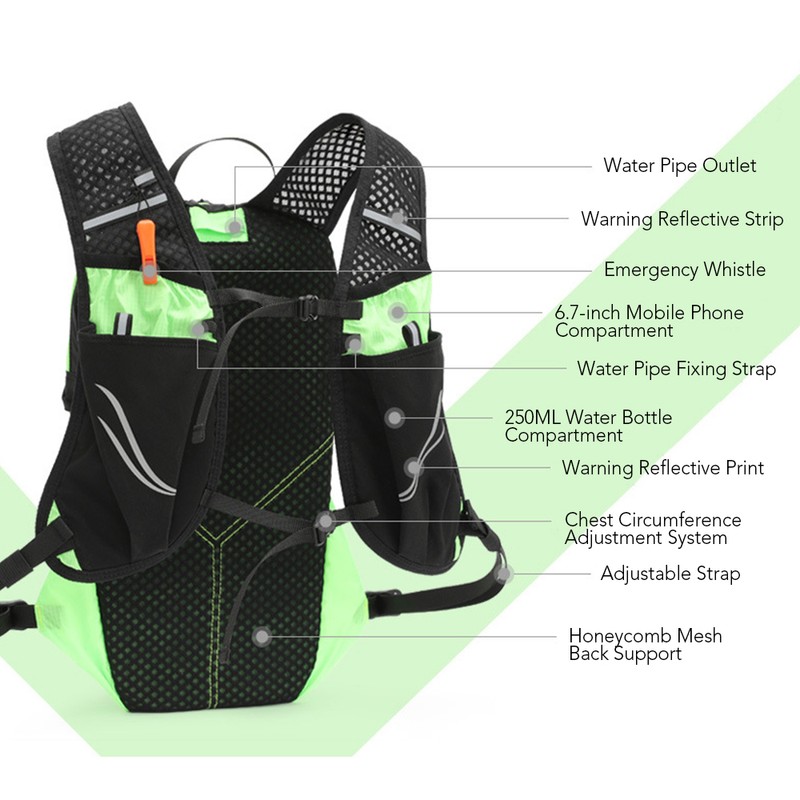 Water Pipe Outlet

Warning Reflective Strip

Emergency Whistle

6.7-inch Mobile Phone Compartment

Water Pipe Fixing Strap

250ML Water Bottle Compartment

Warning Reflective Print

Chest Circumference Adjustment System

Adjustable Strap

Honeycomb Mesh Back Support