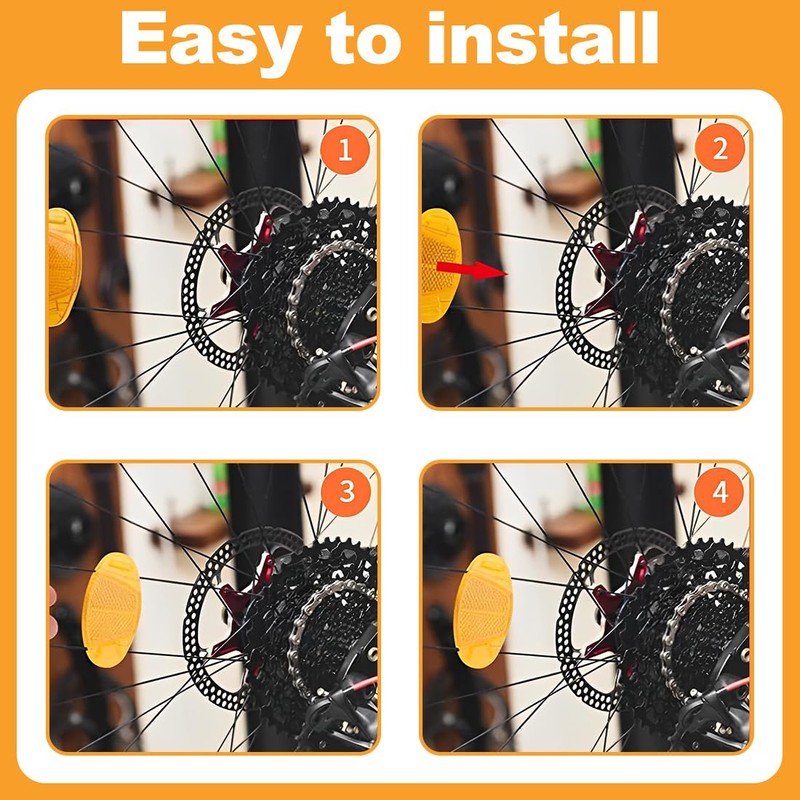 Easy to install

1

2

3

4