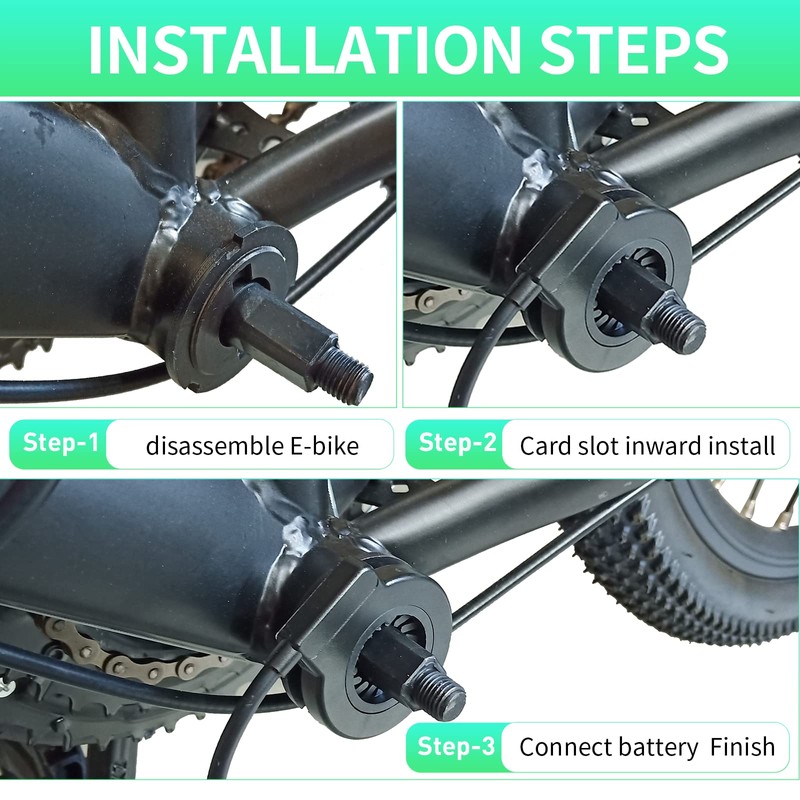 INSTALLATION STEPS

Step-1 disassemble E-bike

Step-2 Card slot inward install

Step-3 Connect battery Finish