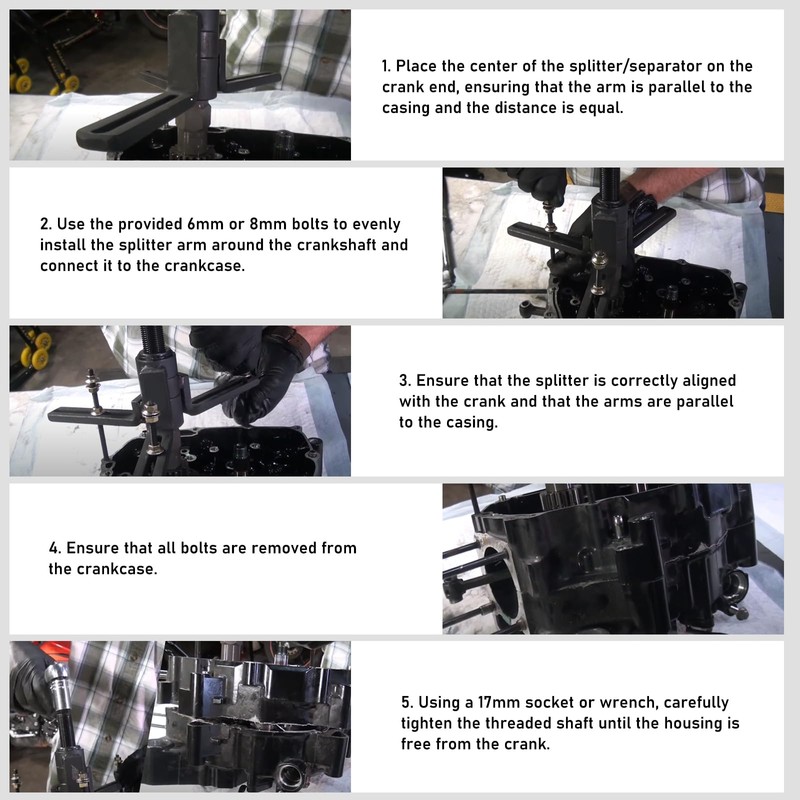 1. Place the center of the splitter/separator on the crank end, ensuring that the arm is parallel to the casing and the distance is equal.

2. Use the provided 6mm or 8mm bolts to evenly install the splitter arm around the crankshaft and connect it to the crankcase.

3. Ensure that the splitter is correctly aligned with the crank and that the arms are parallel to the casing.

4. Ensure that all bolts are removed from the crankcase.

5. Using a 17mm socket or wrench, carefully tighten the threaded shaft until the housing is free from the crank.