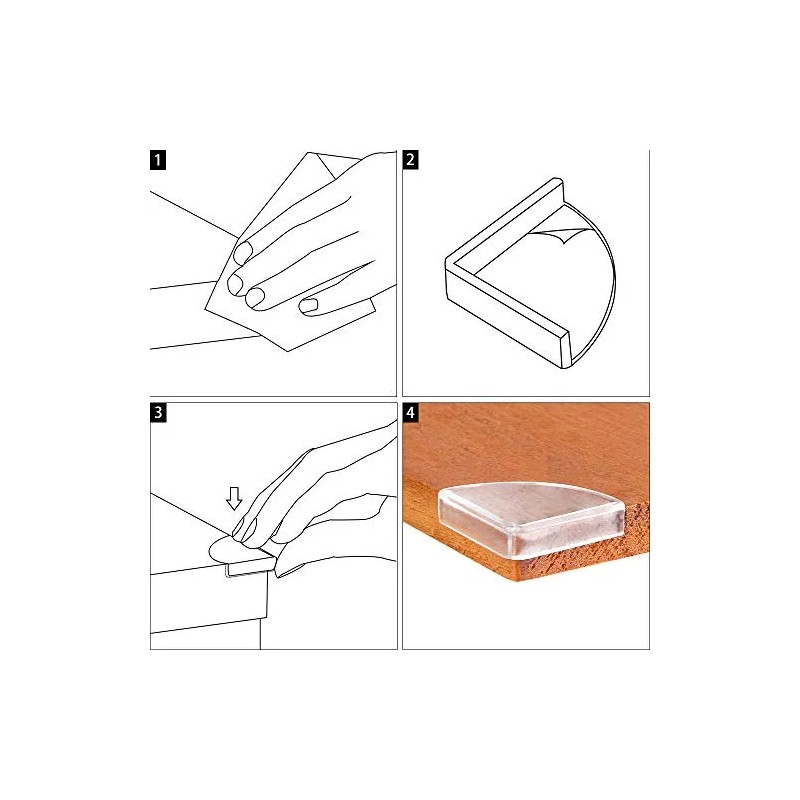 1
2
3
4