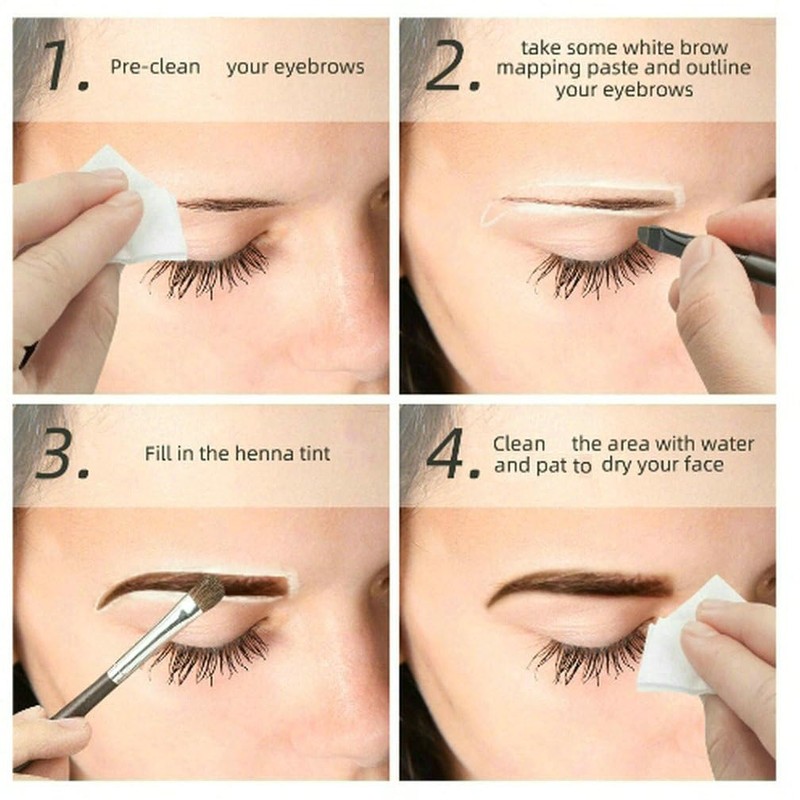 1. Pre-clean your eyebrows

2. take some white brow mapping paste and outline your eyebrows

3. Fill in the henna tint

4. Clean the area with water and pat to dry your face