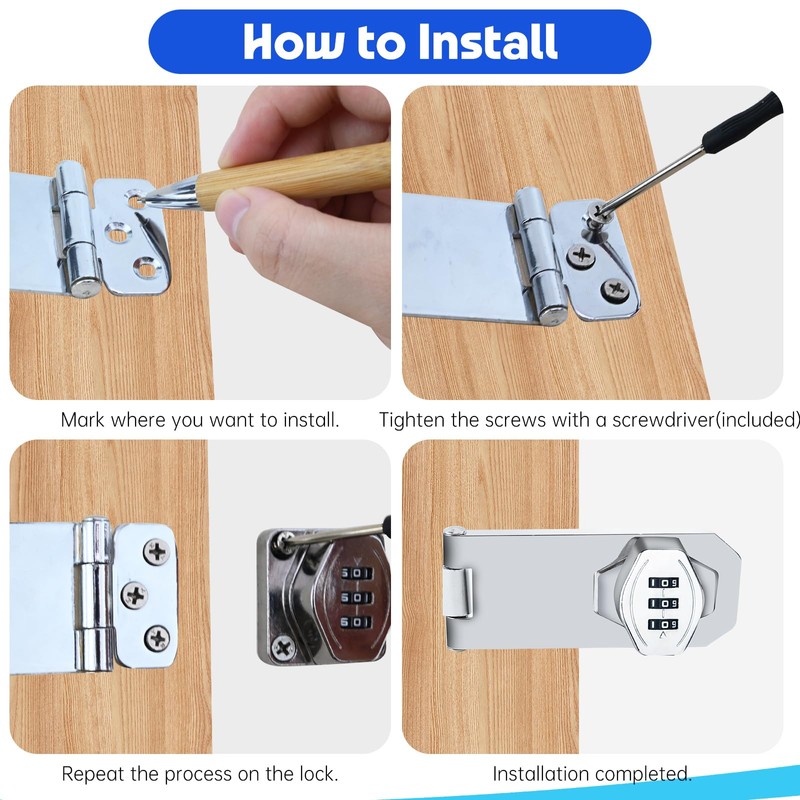 How to Install

Mark where you want to install.

Tighten the screws with a screwdriver(included)

Repeat the process on the lock.

Installation completed.