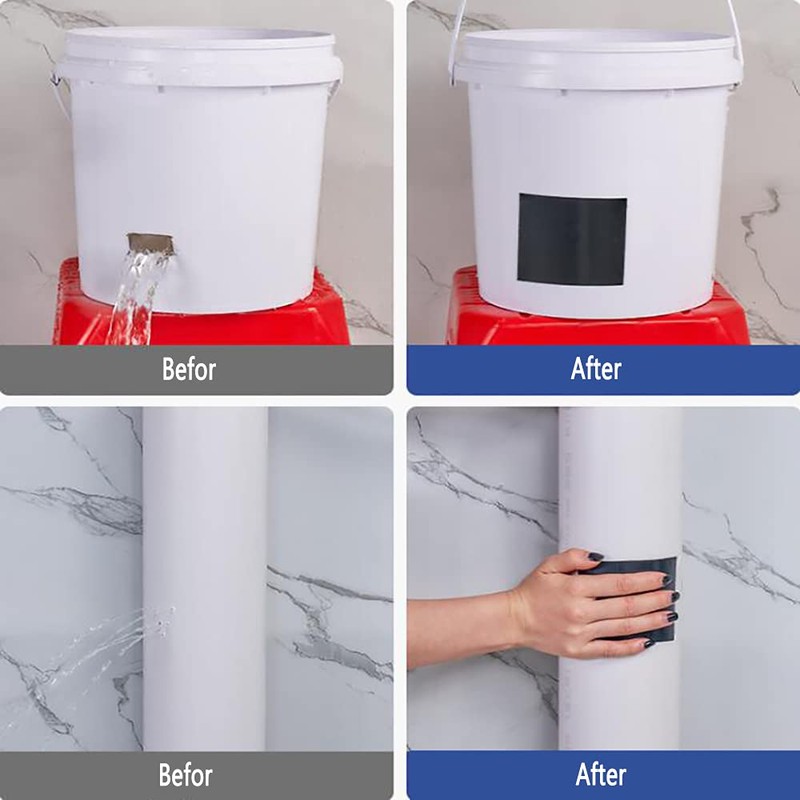 Befor

After

Befor

After